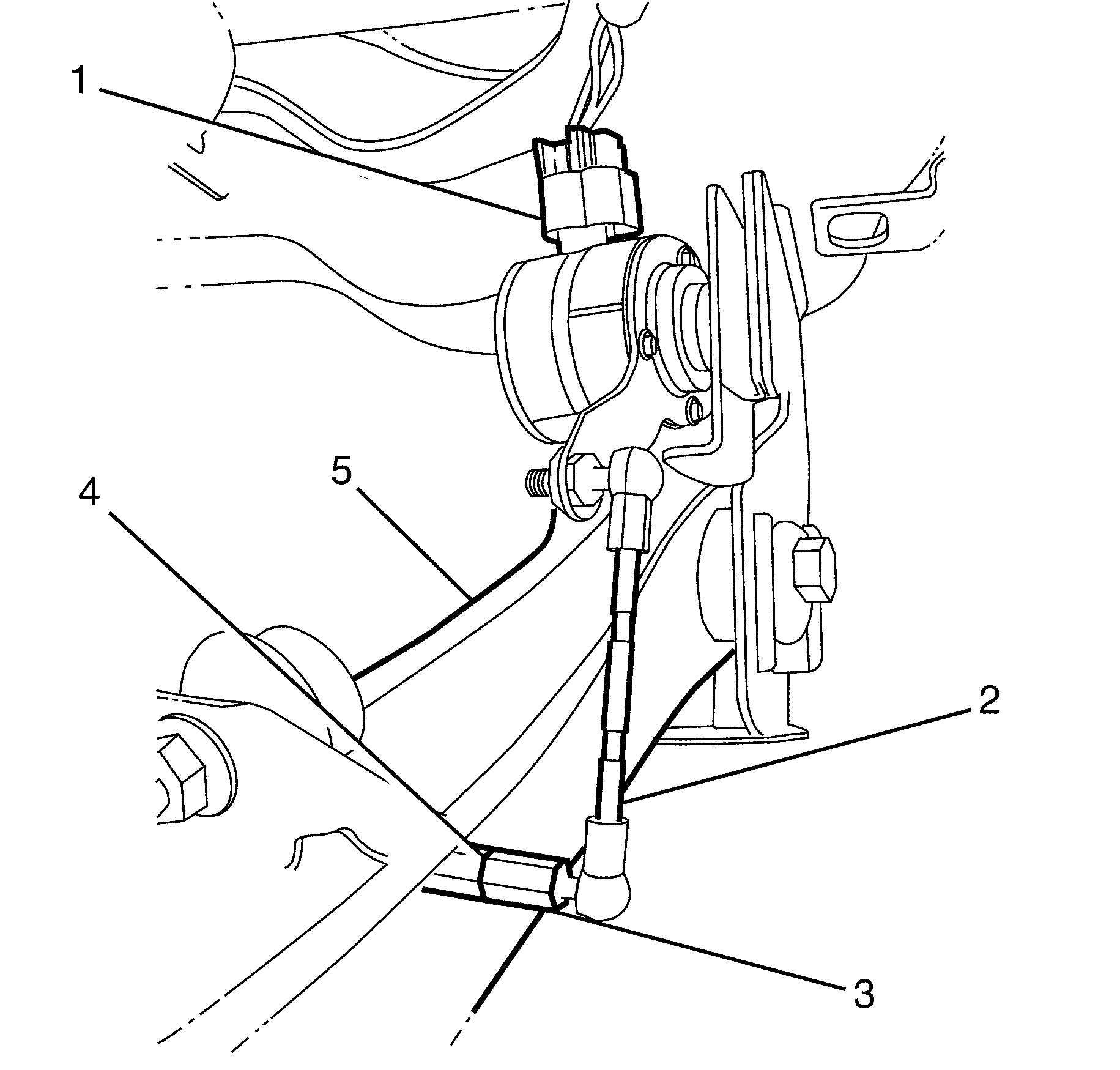 1
5
4
2
3