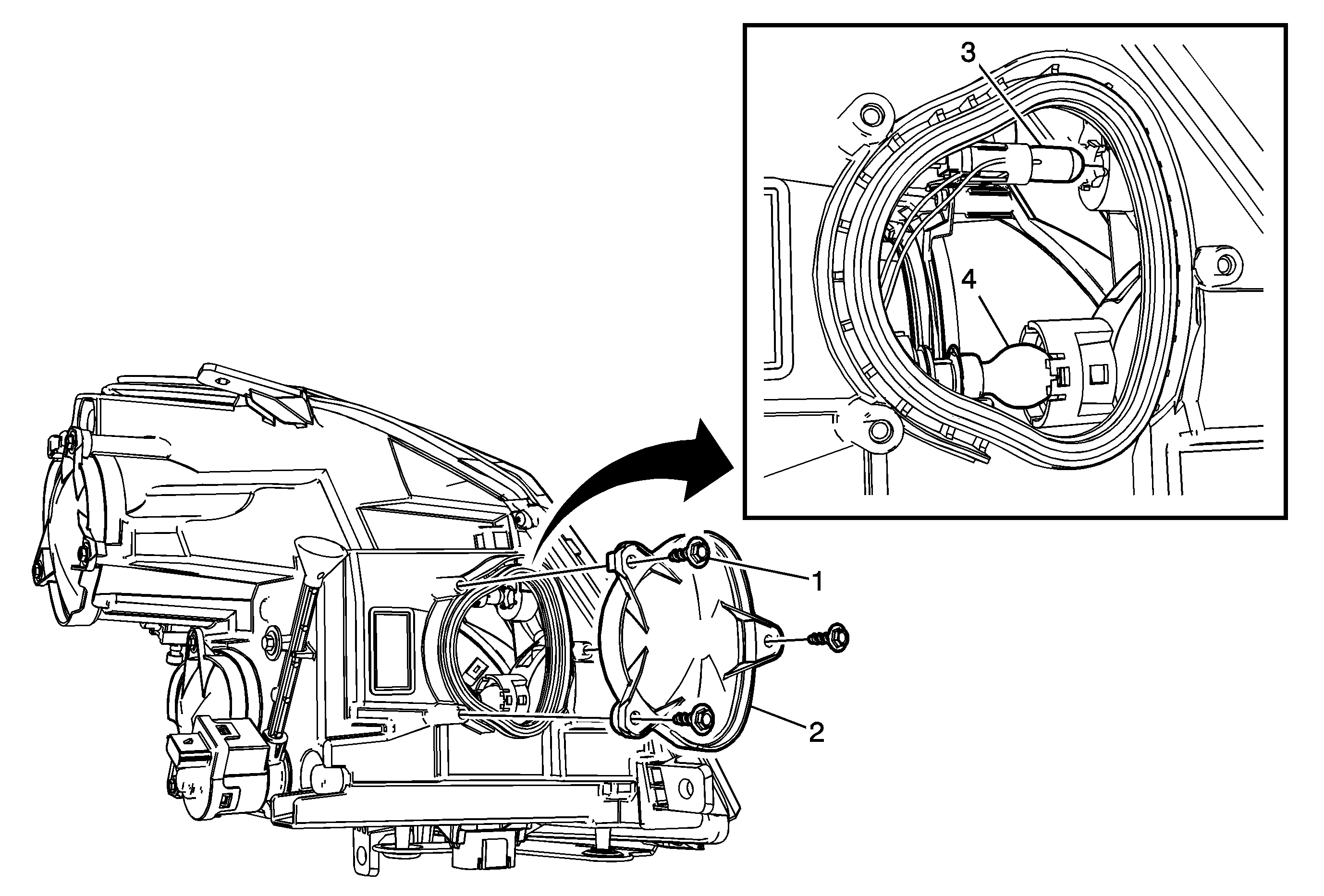 3
4
1
2