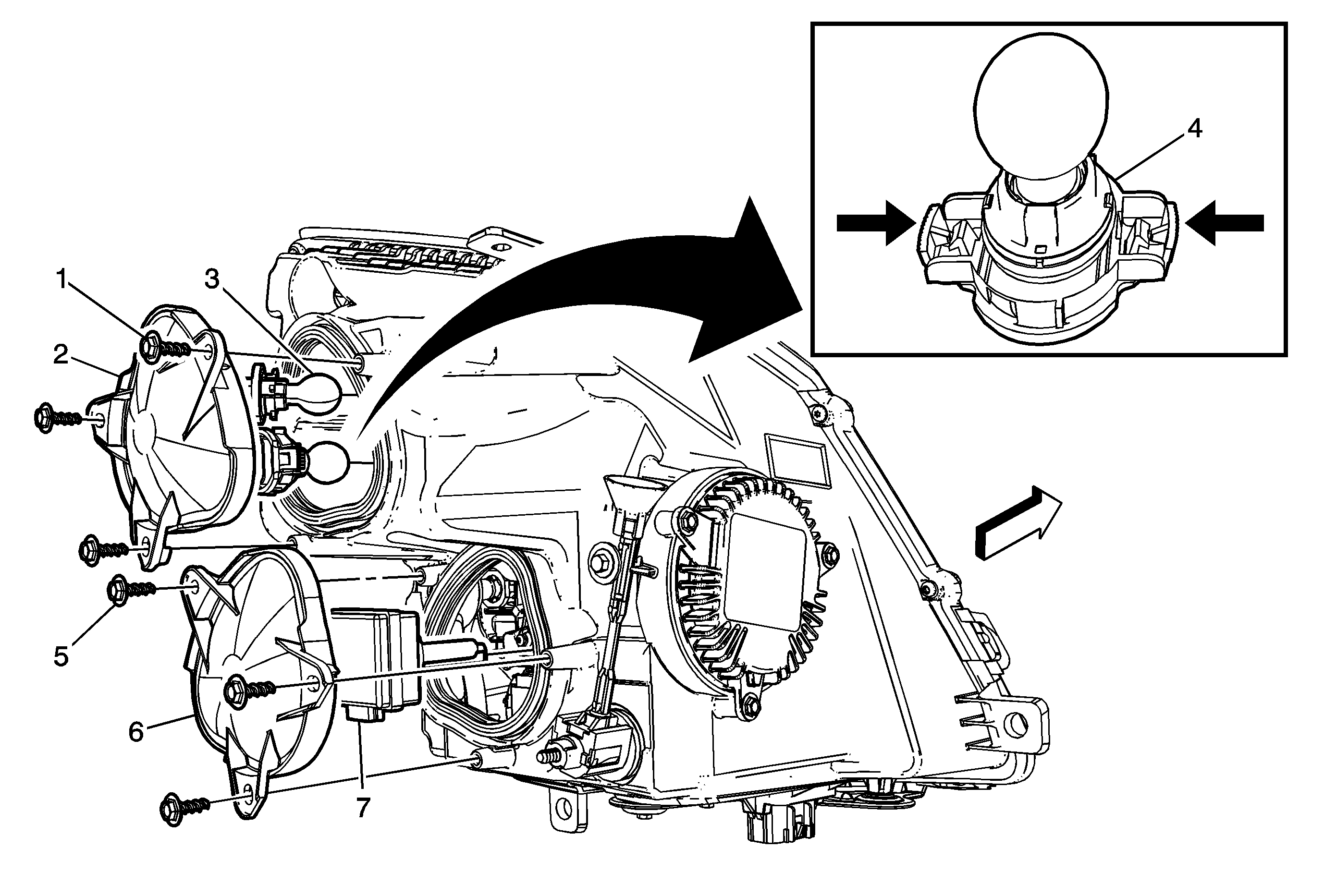 1
2
3
4
5
6
7