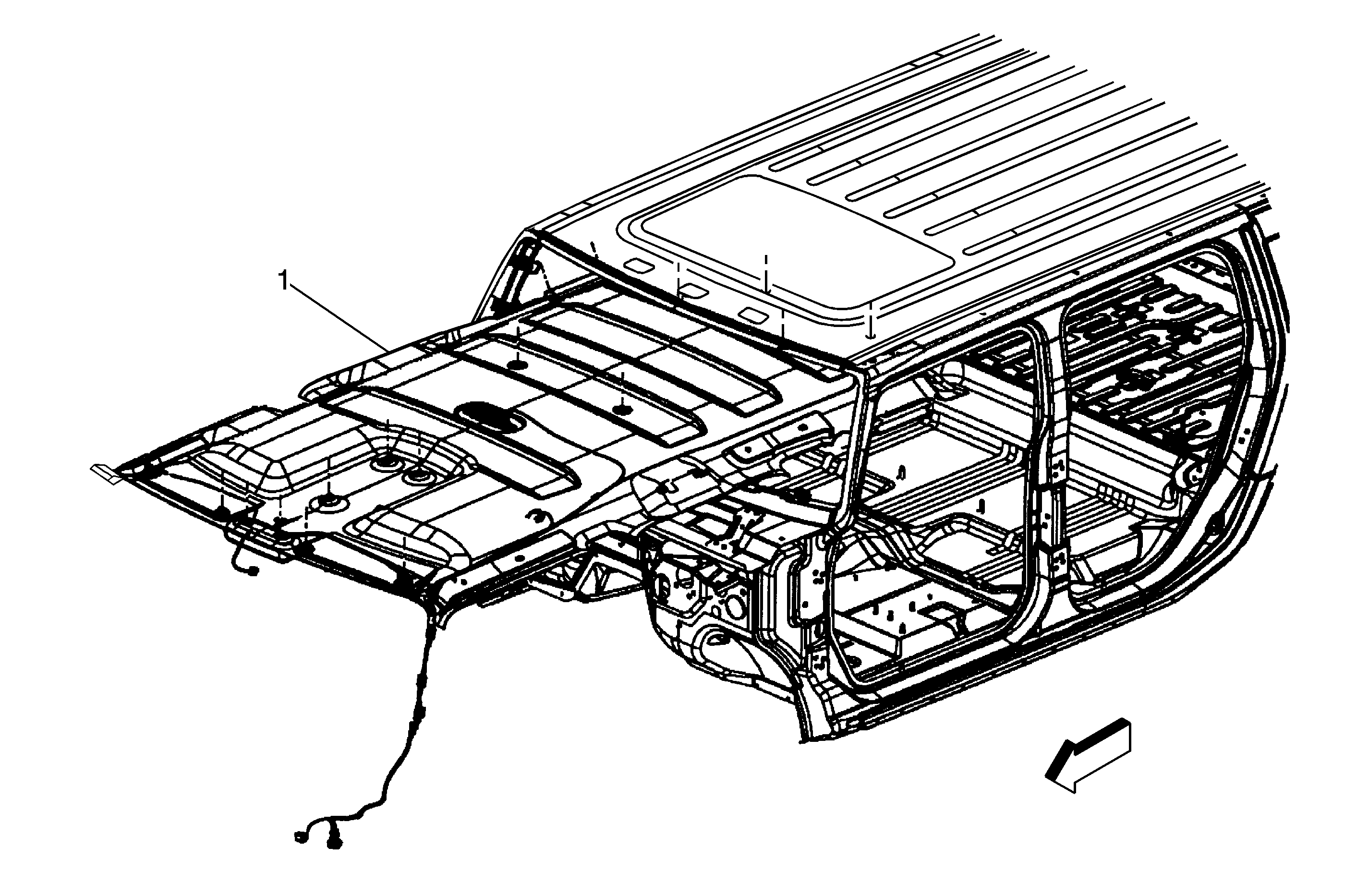 1