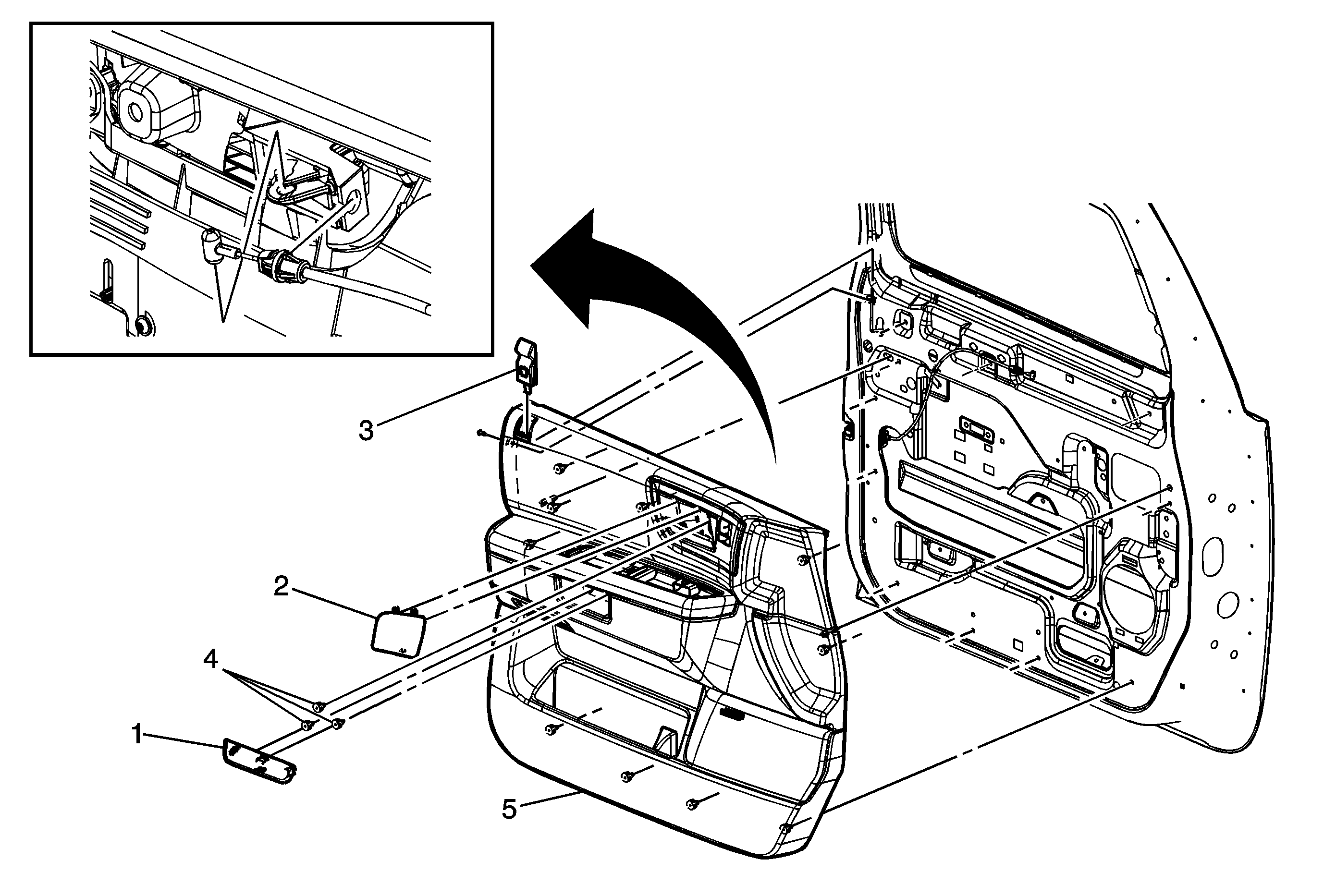 3
2
4
1
5