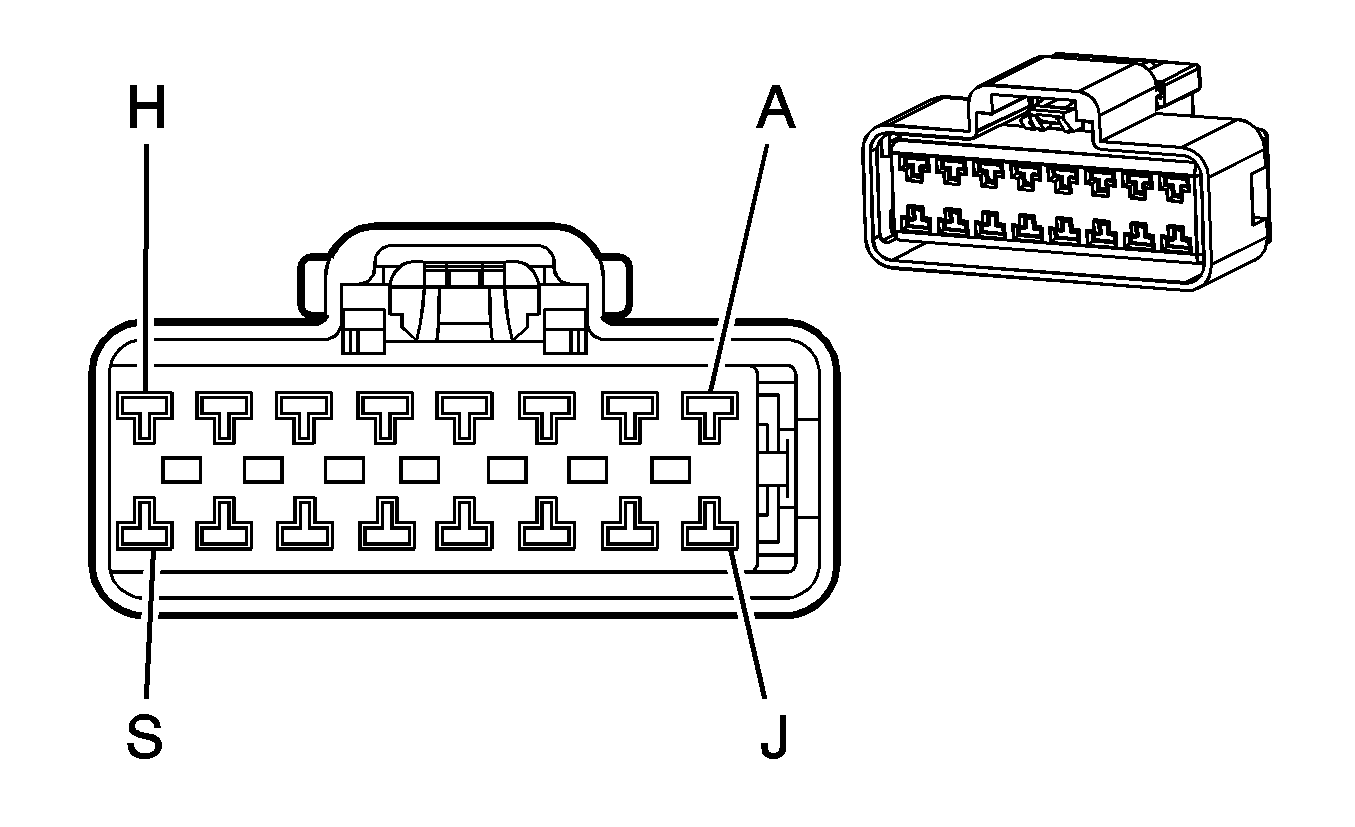 H
A
S
J