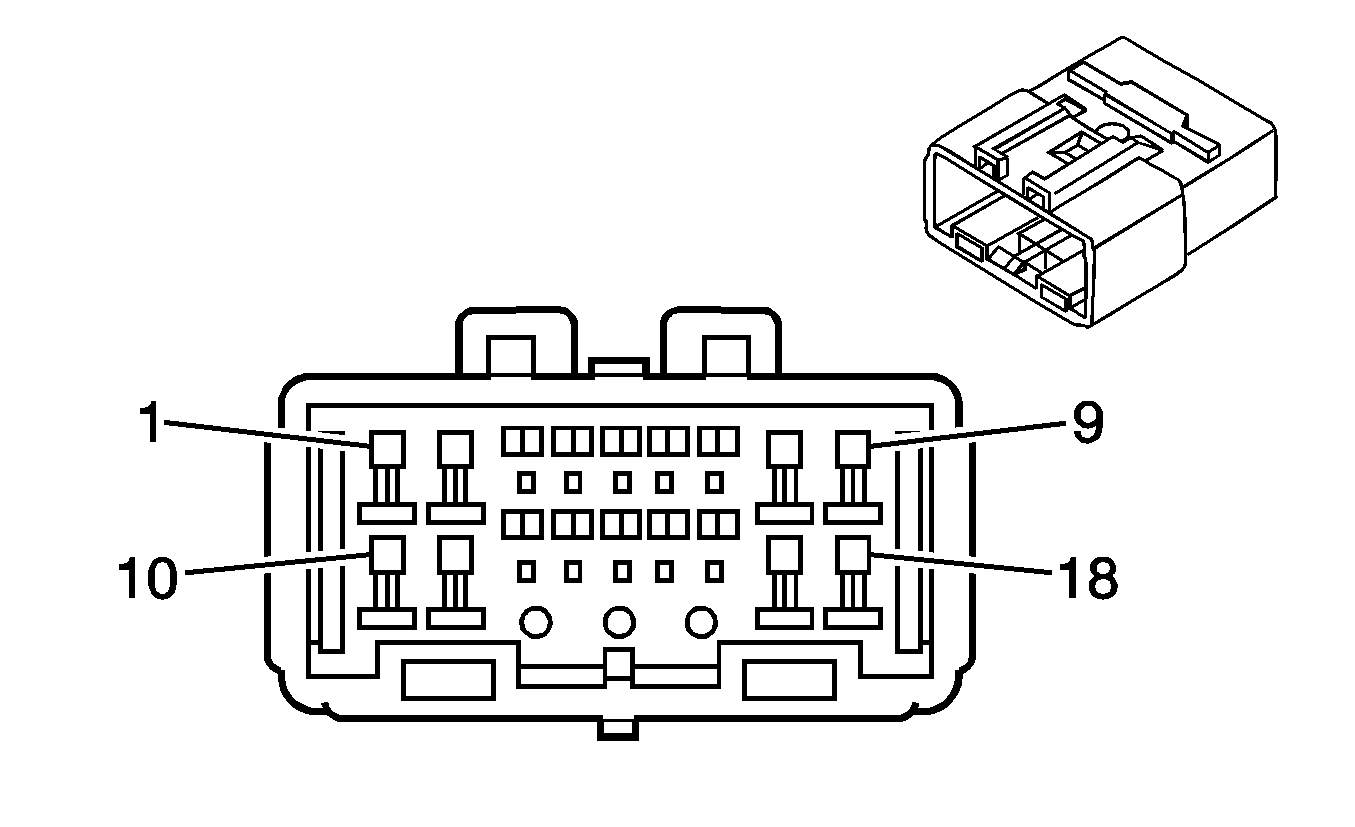 1
9
10
18