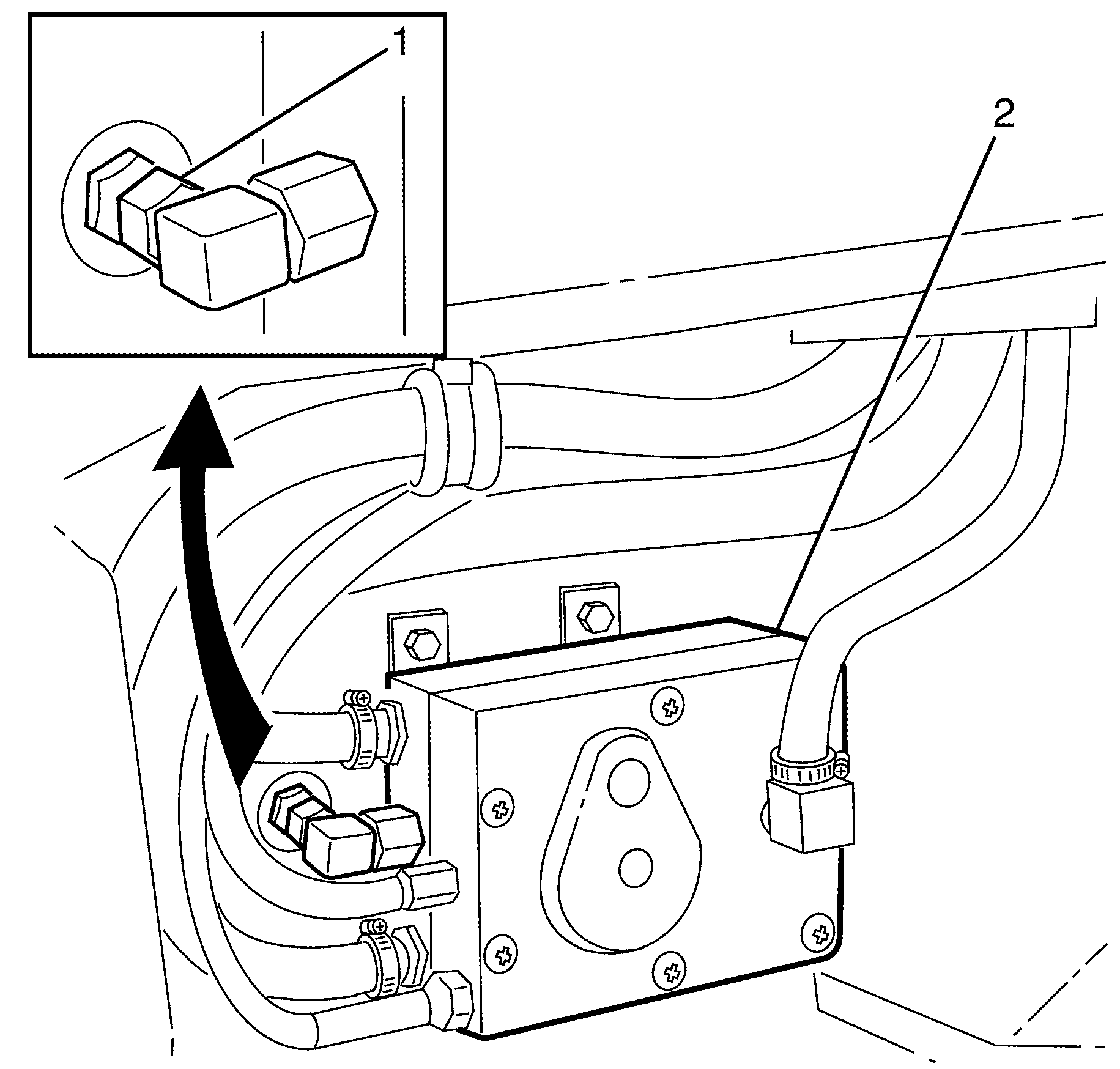 1
2