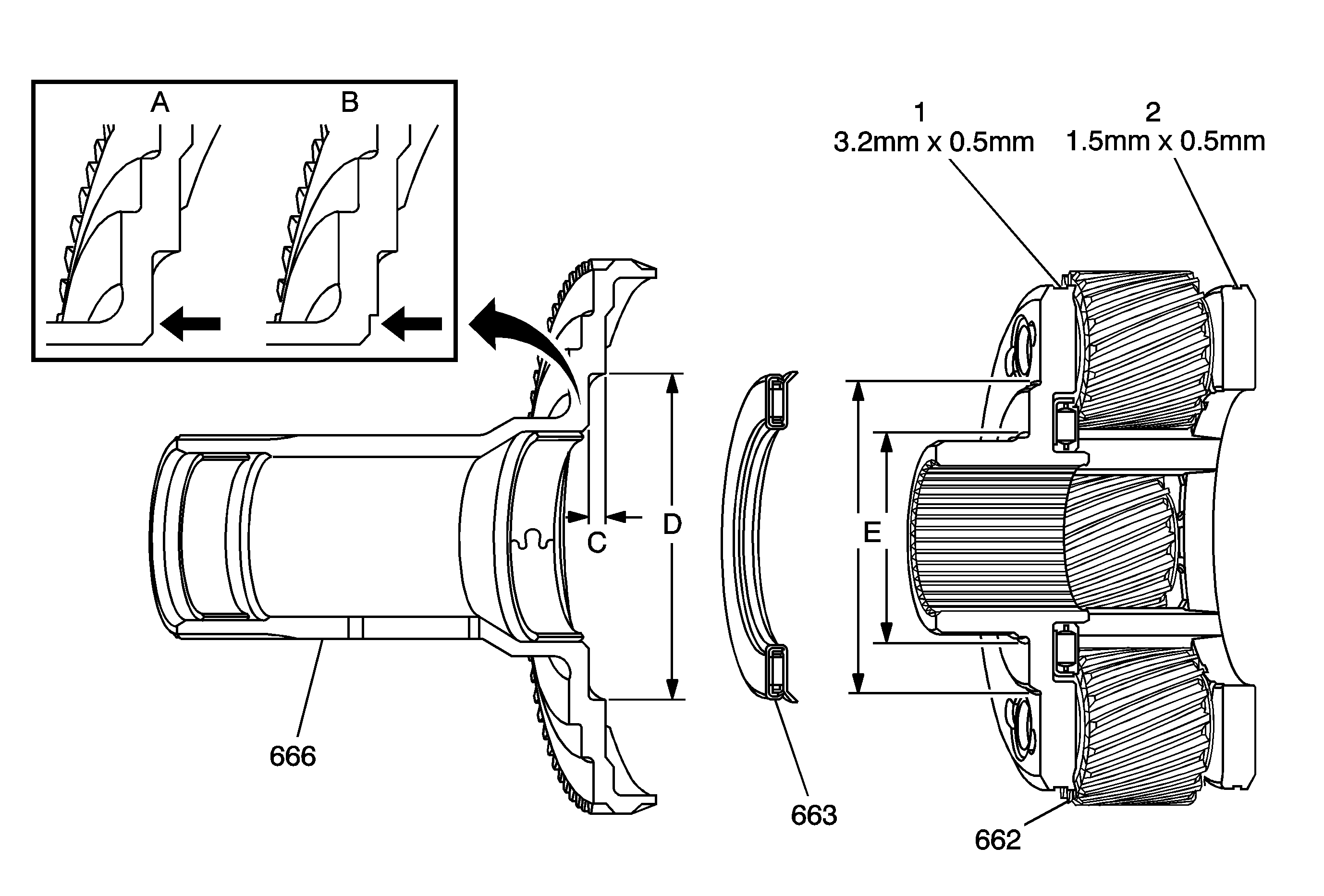 A
B
1
3.2mm x 0.5mm
2
1.5mm x 0.5mm
C
D
E
666
663
662