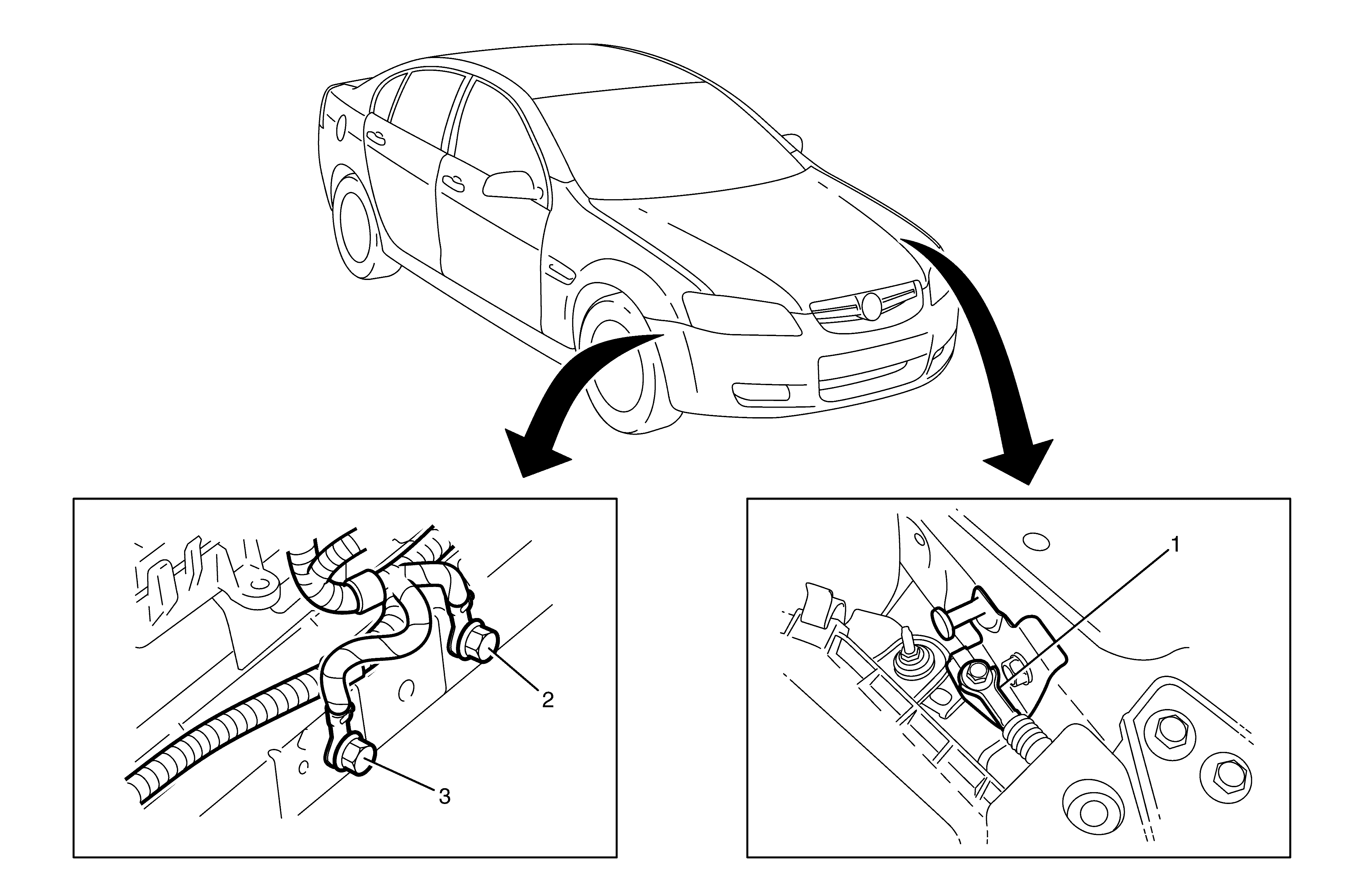 2

3

1