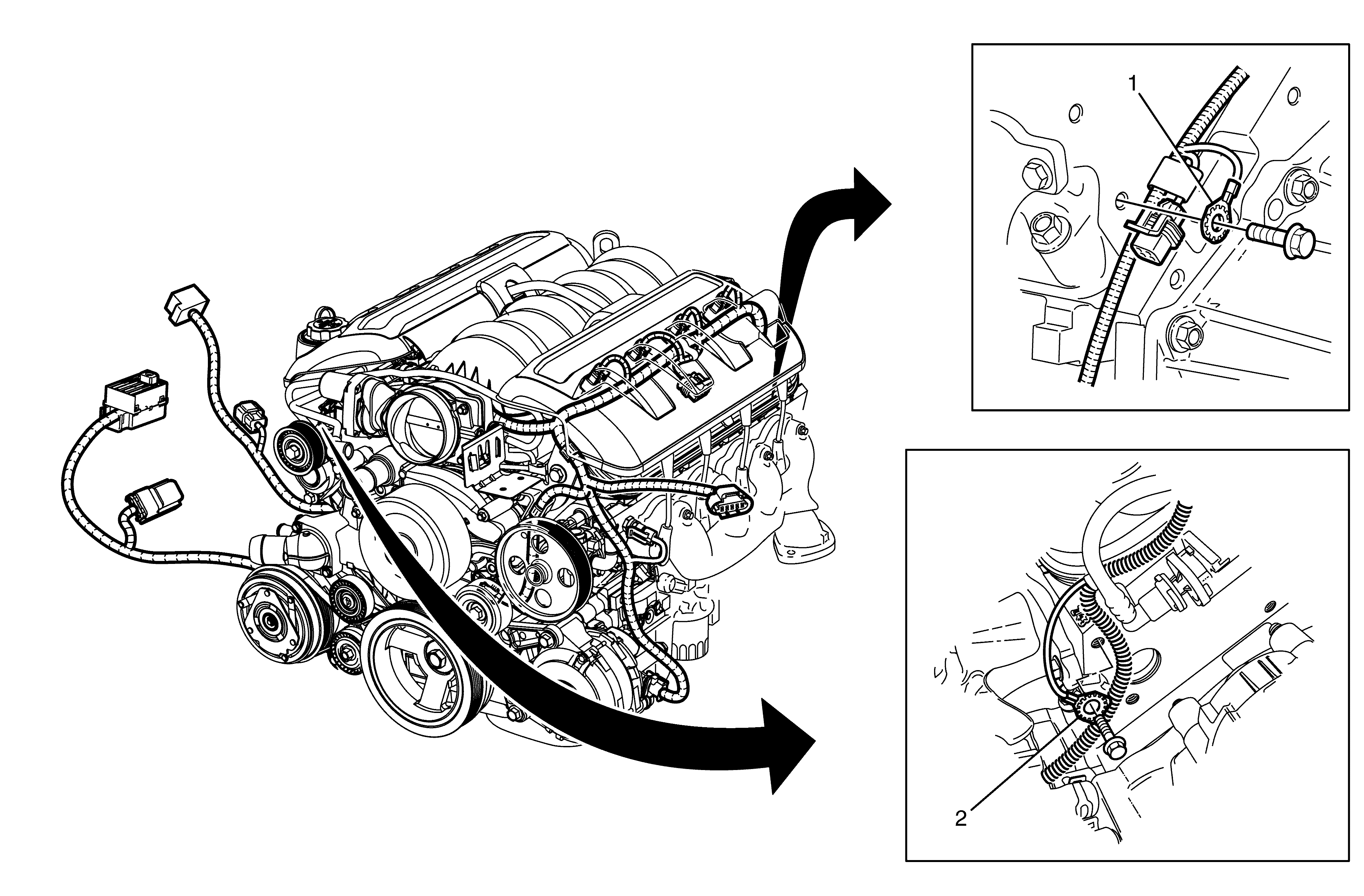 1

2