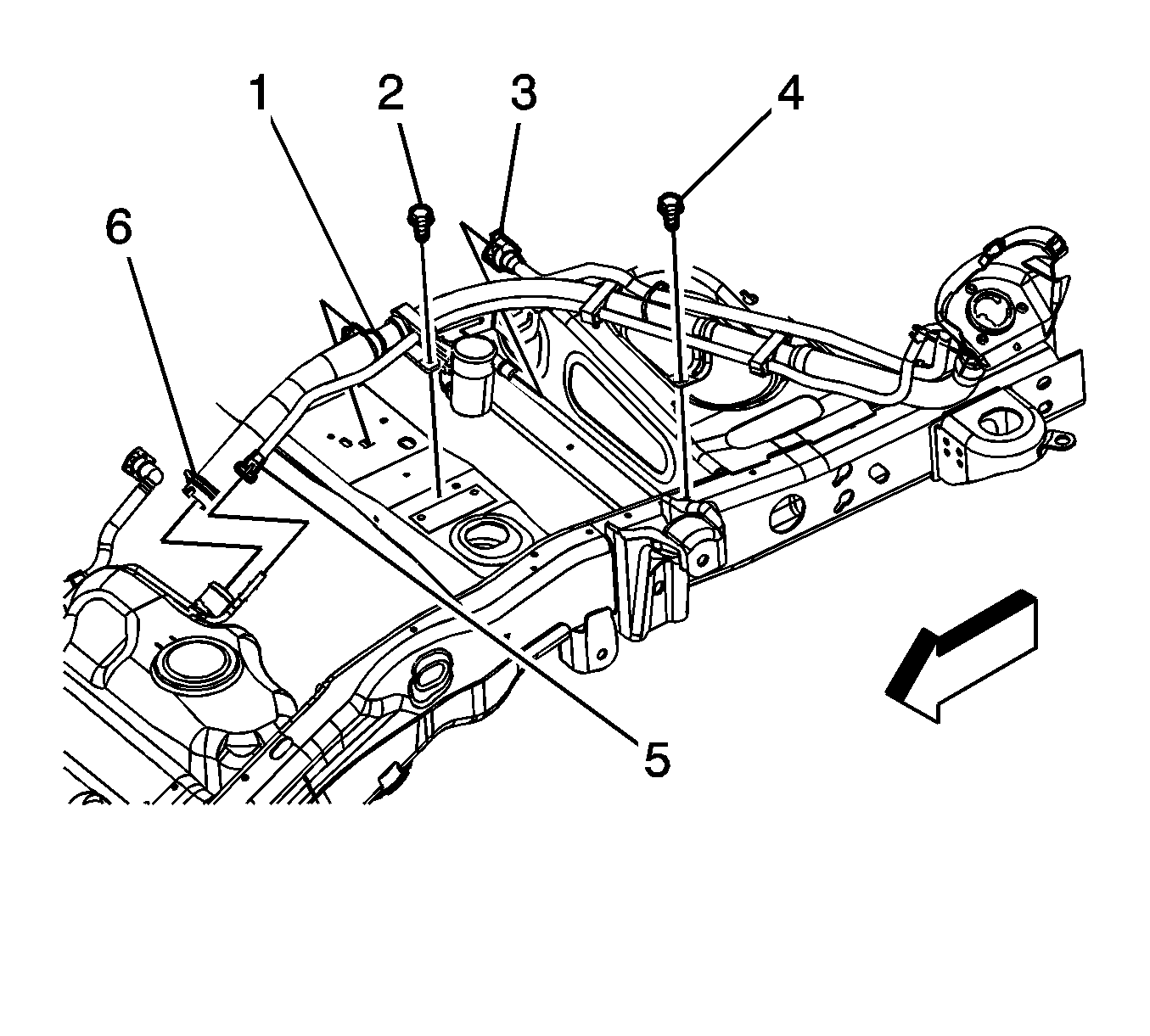 1
2
3
4
6
5