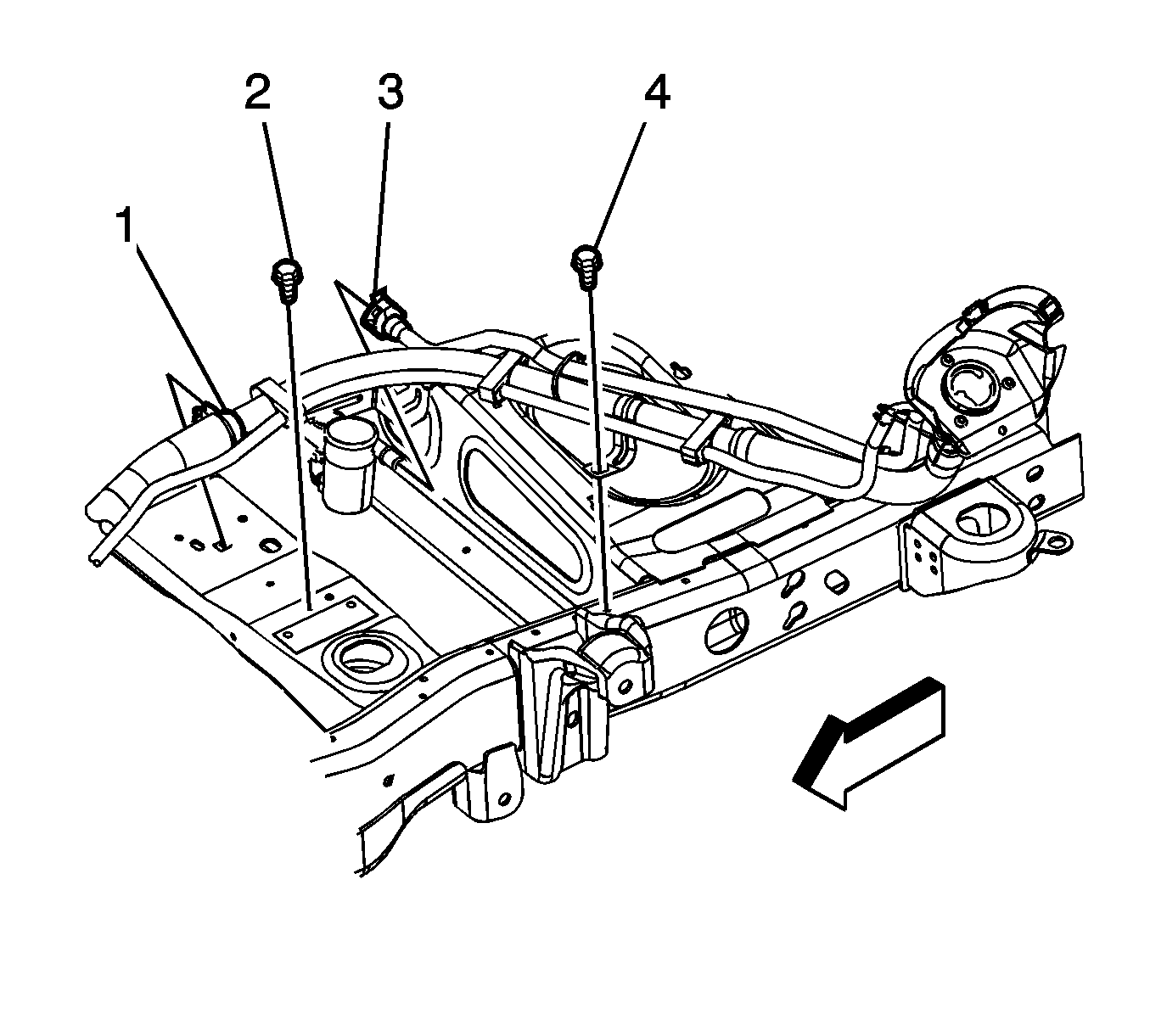 2
3
4
1