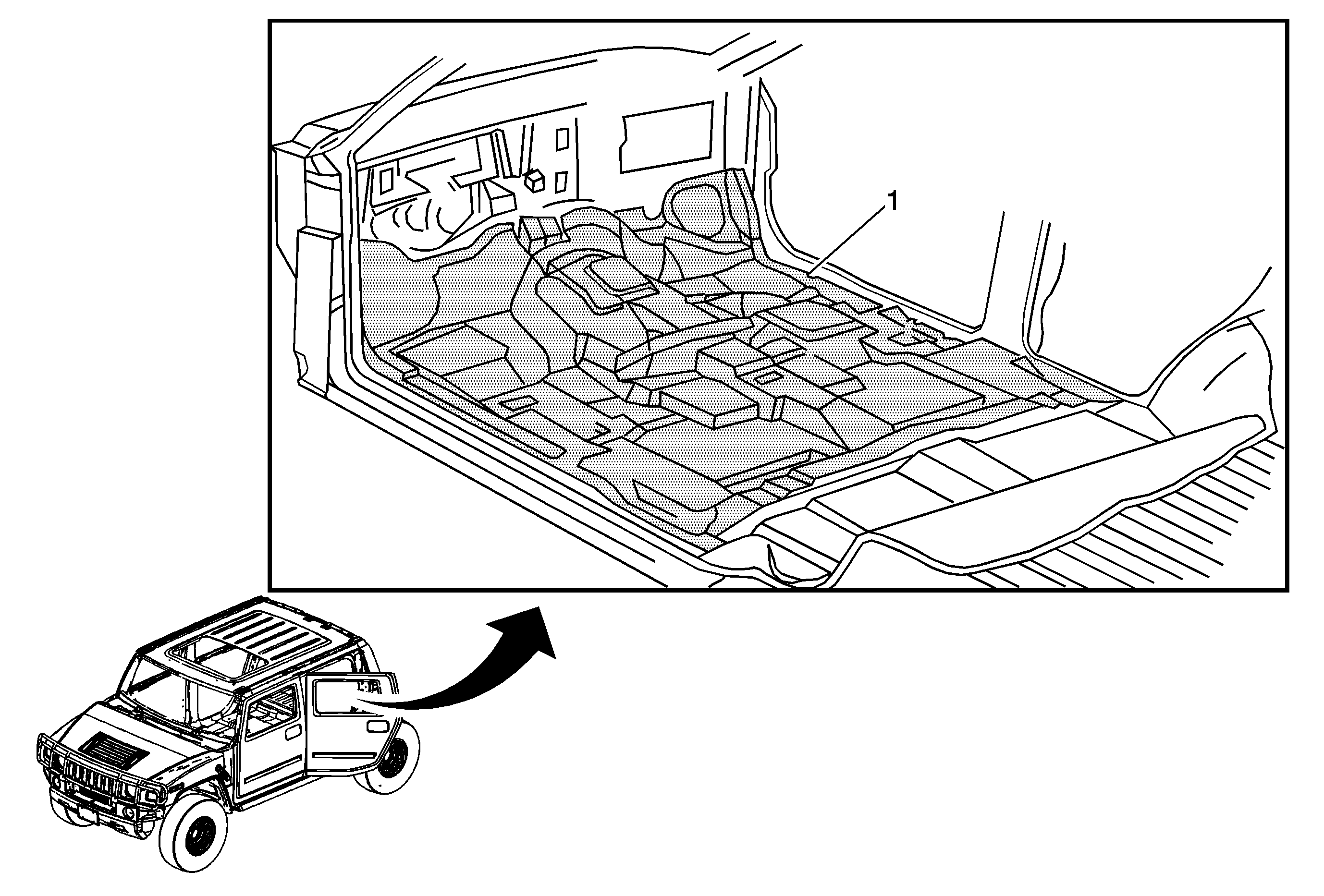 1