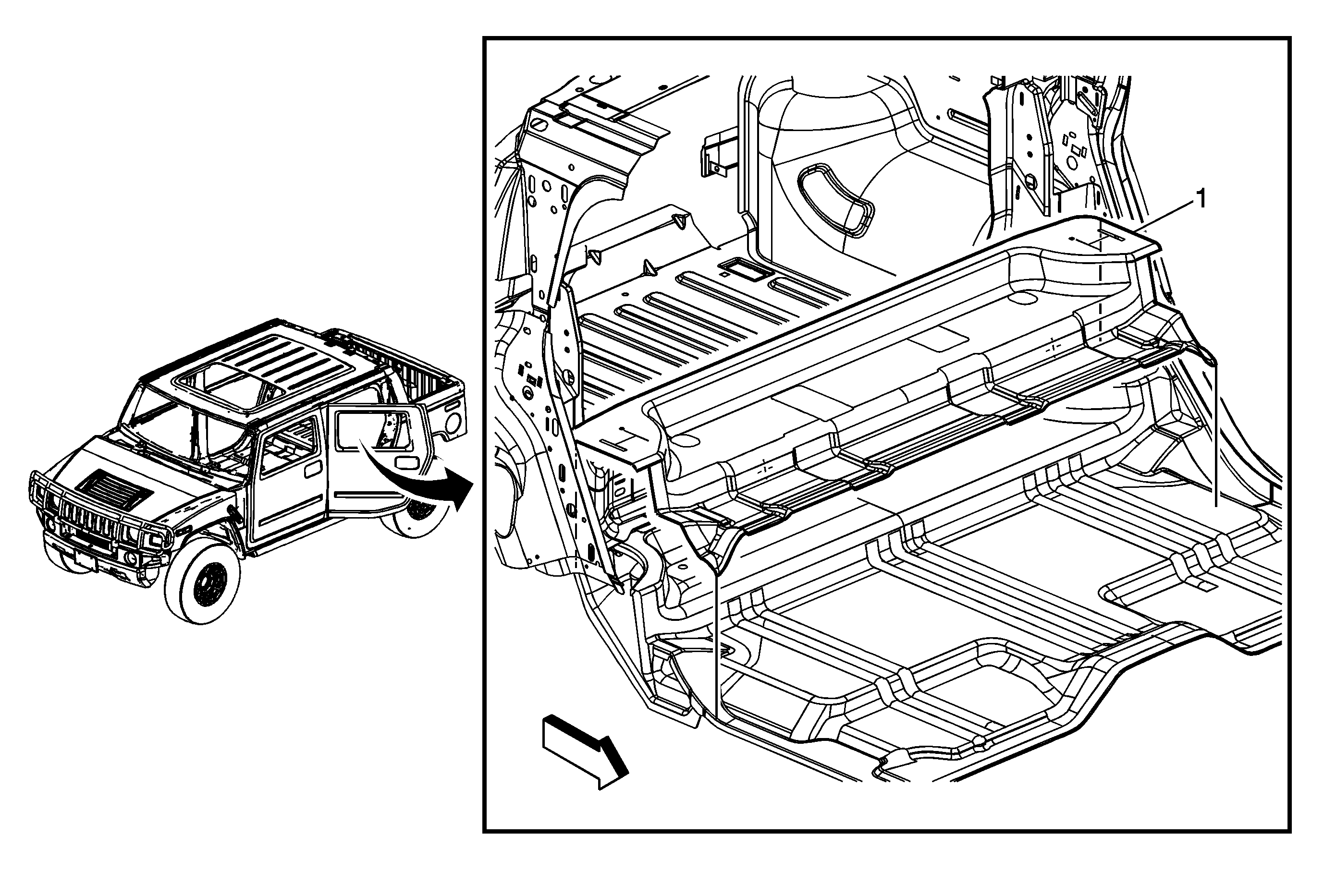 1