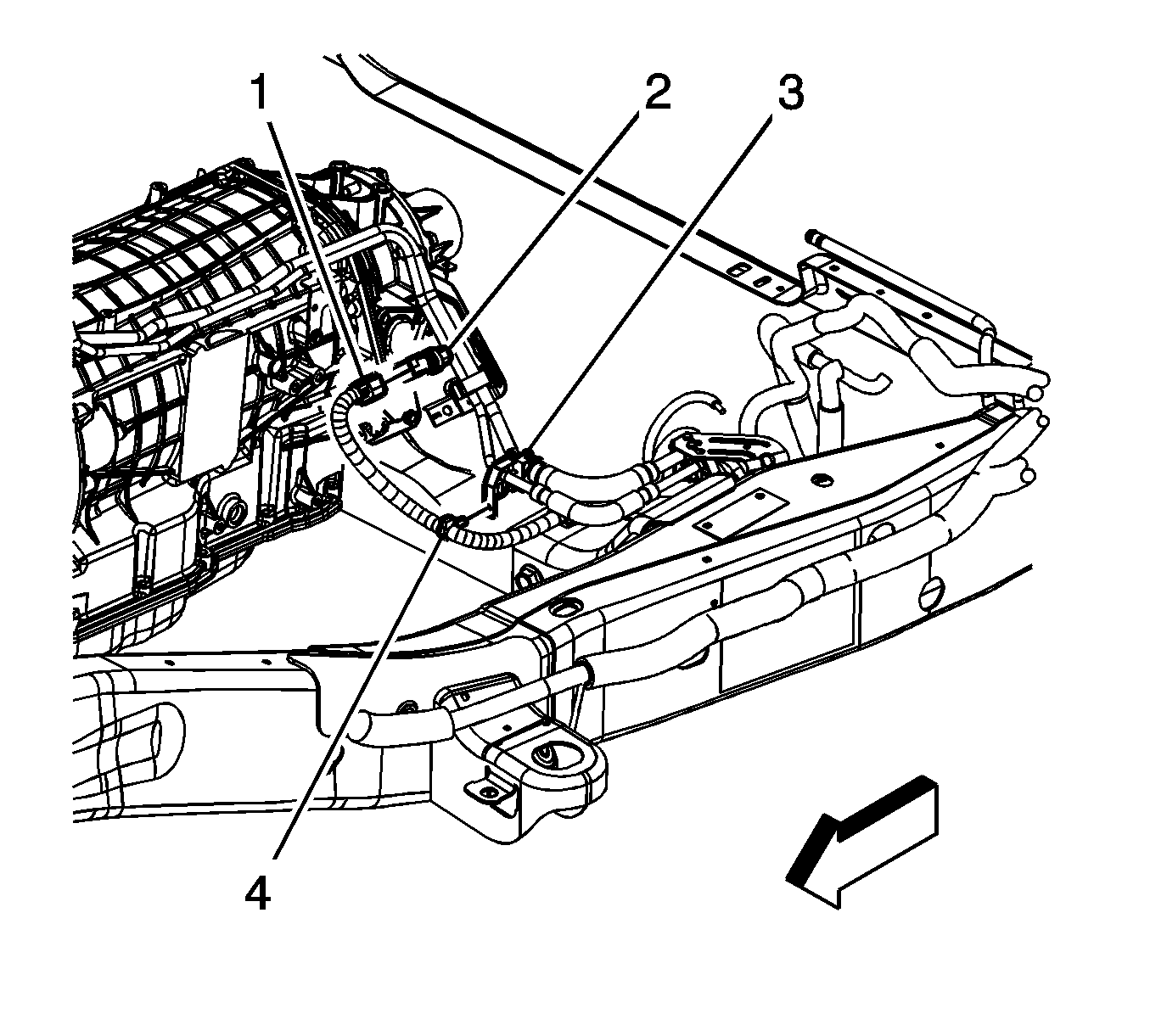 1
2
3
4