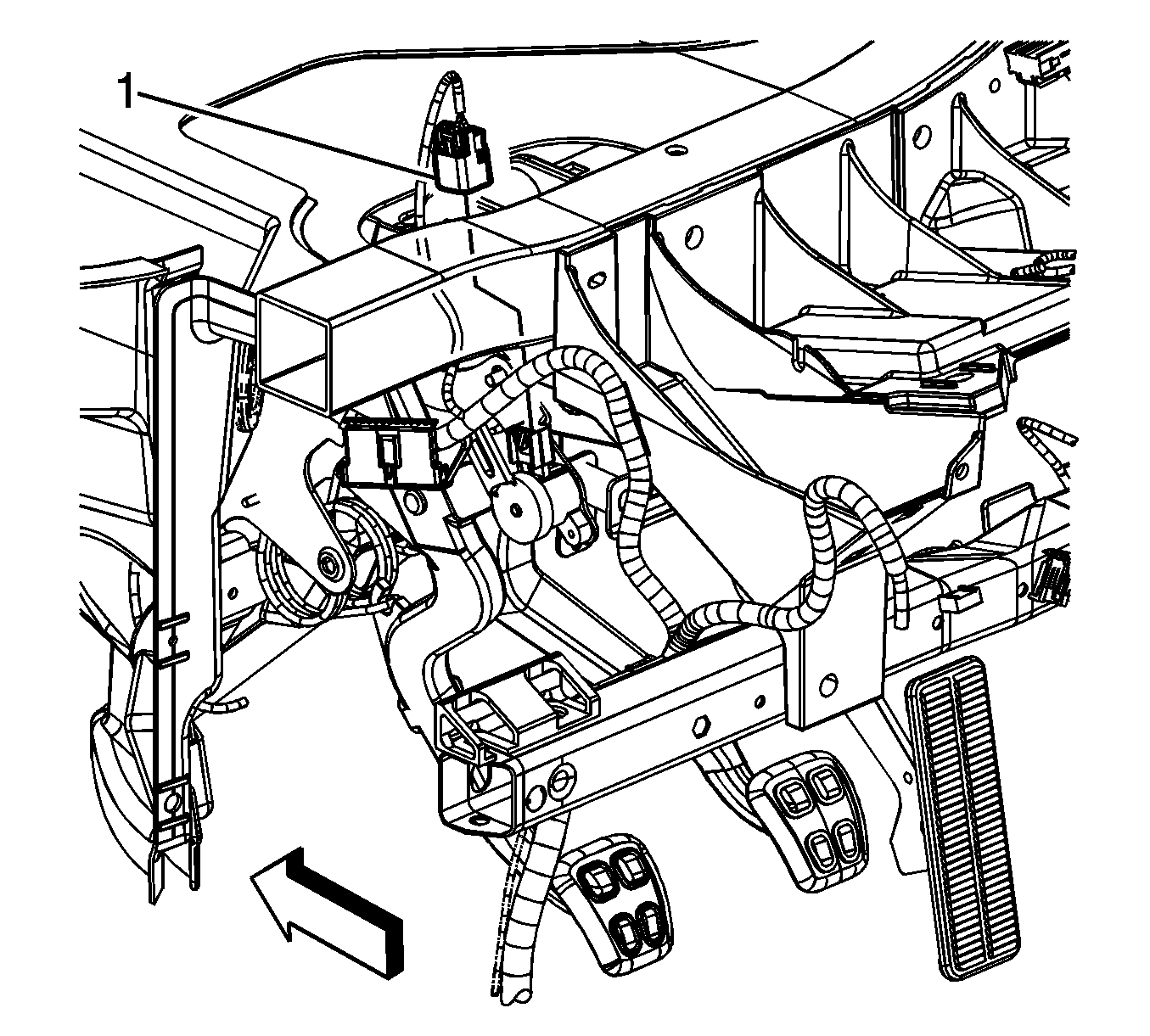 1