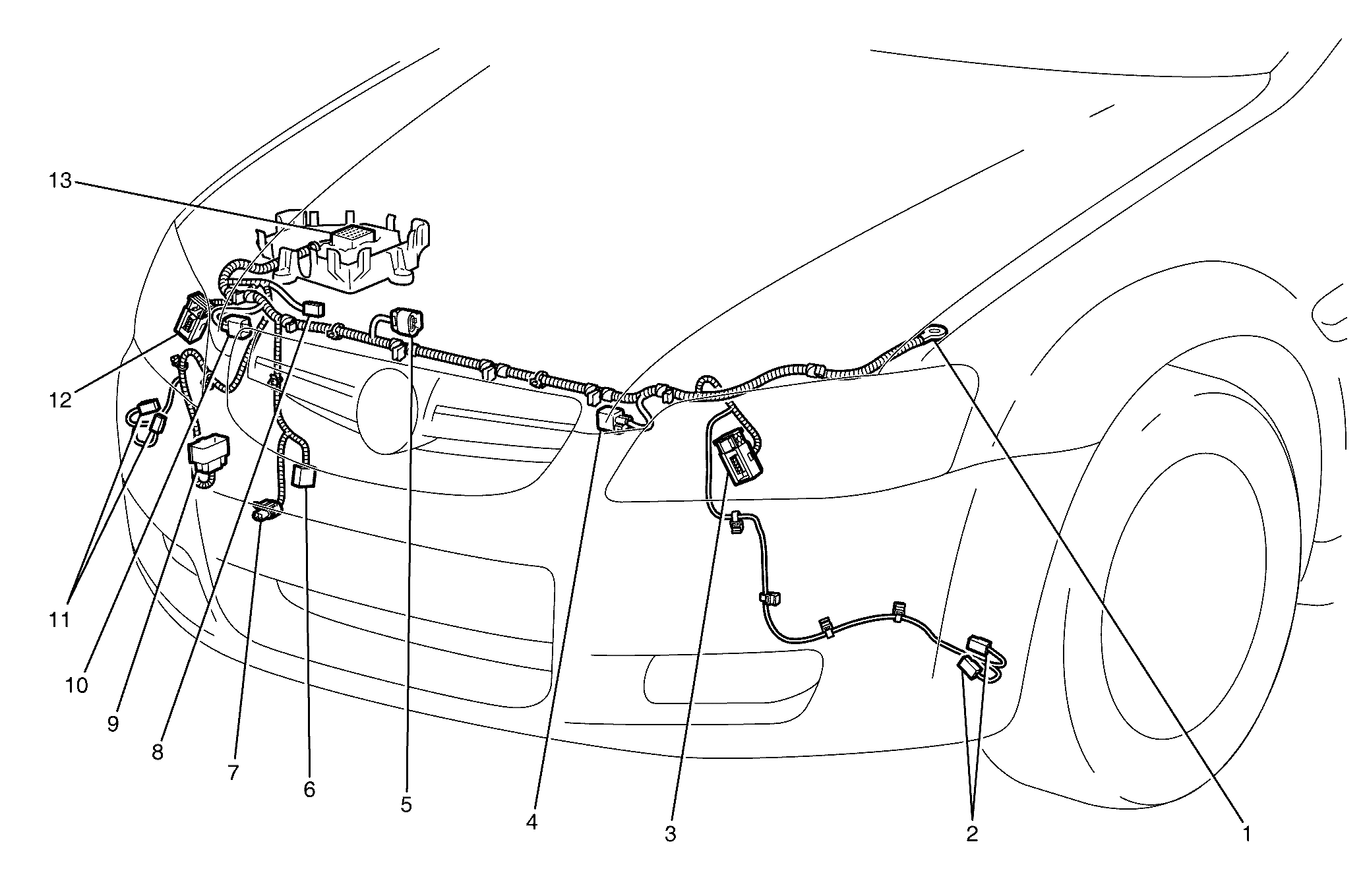 13
12
11
10
9
8
7
6
5
4
3
2
1