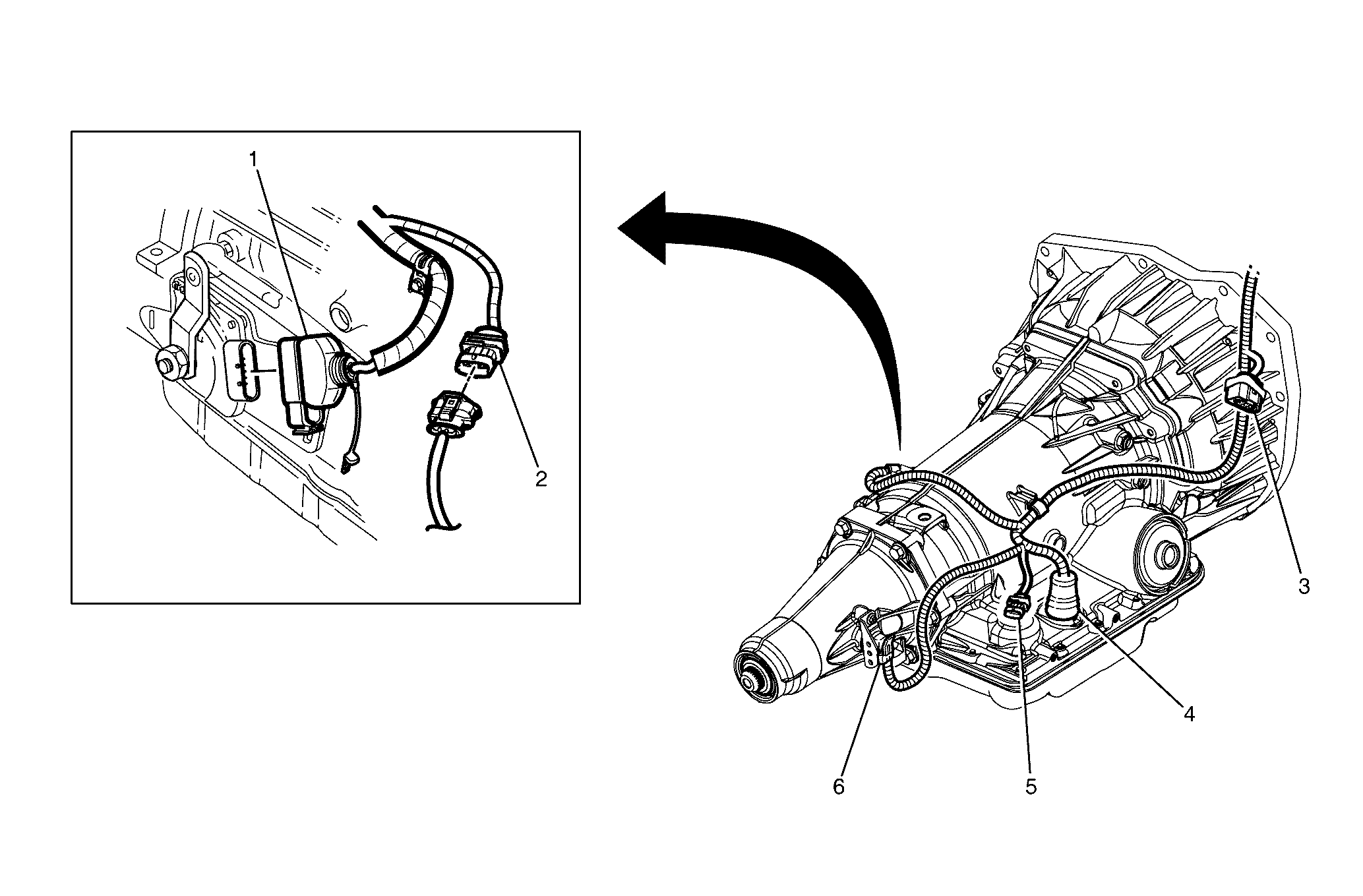 1
2
3
4
5
6