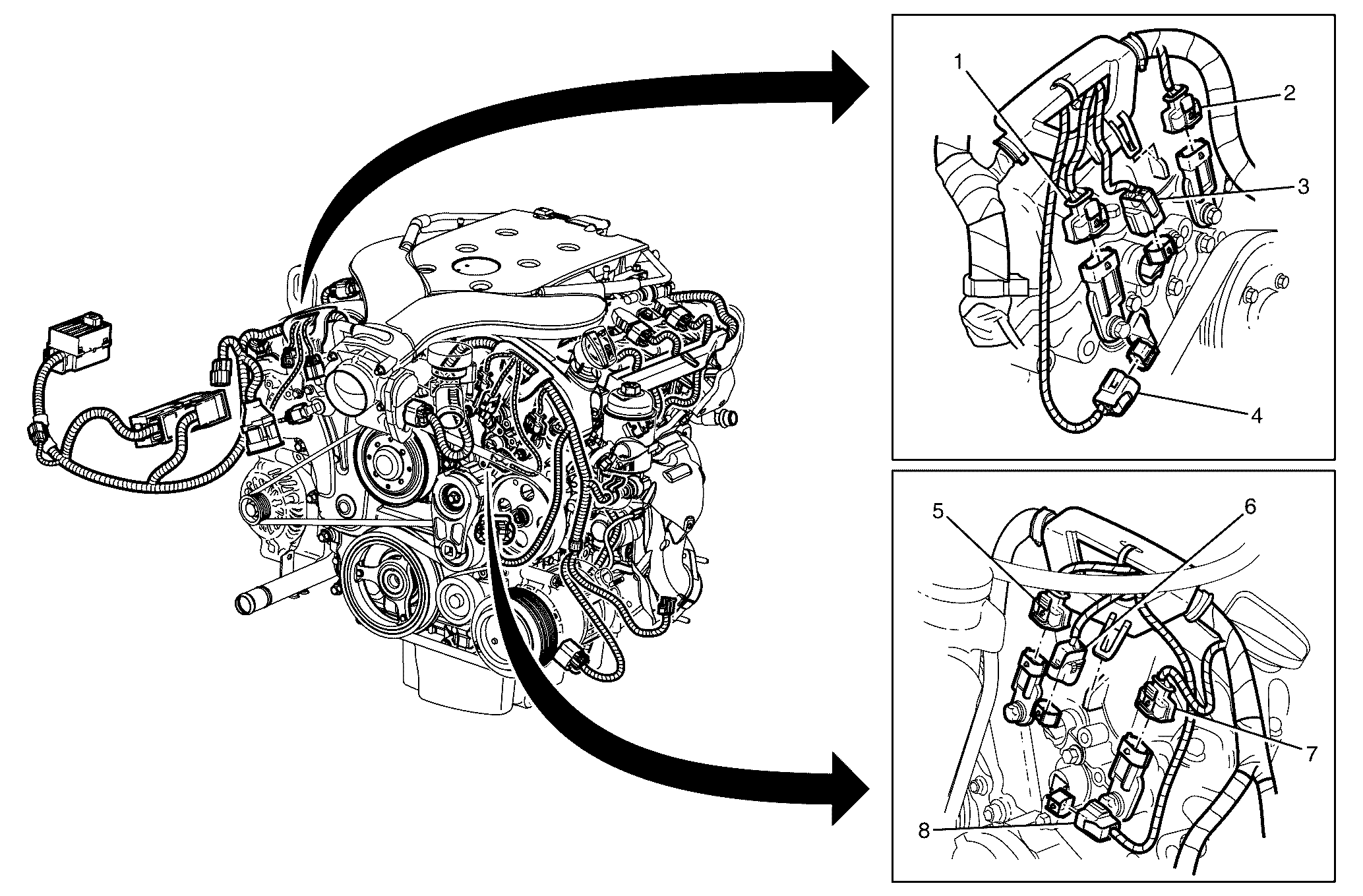 1
2
3
4
5
6
7
8