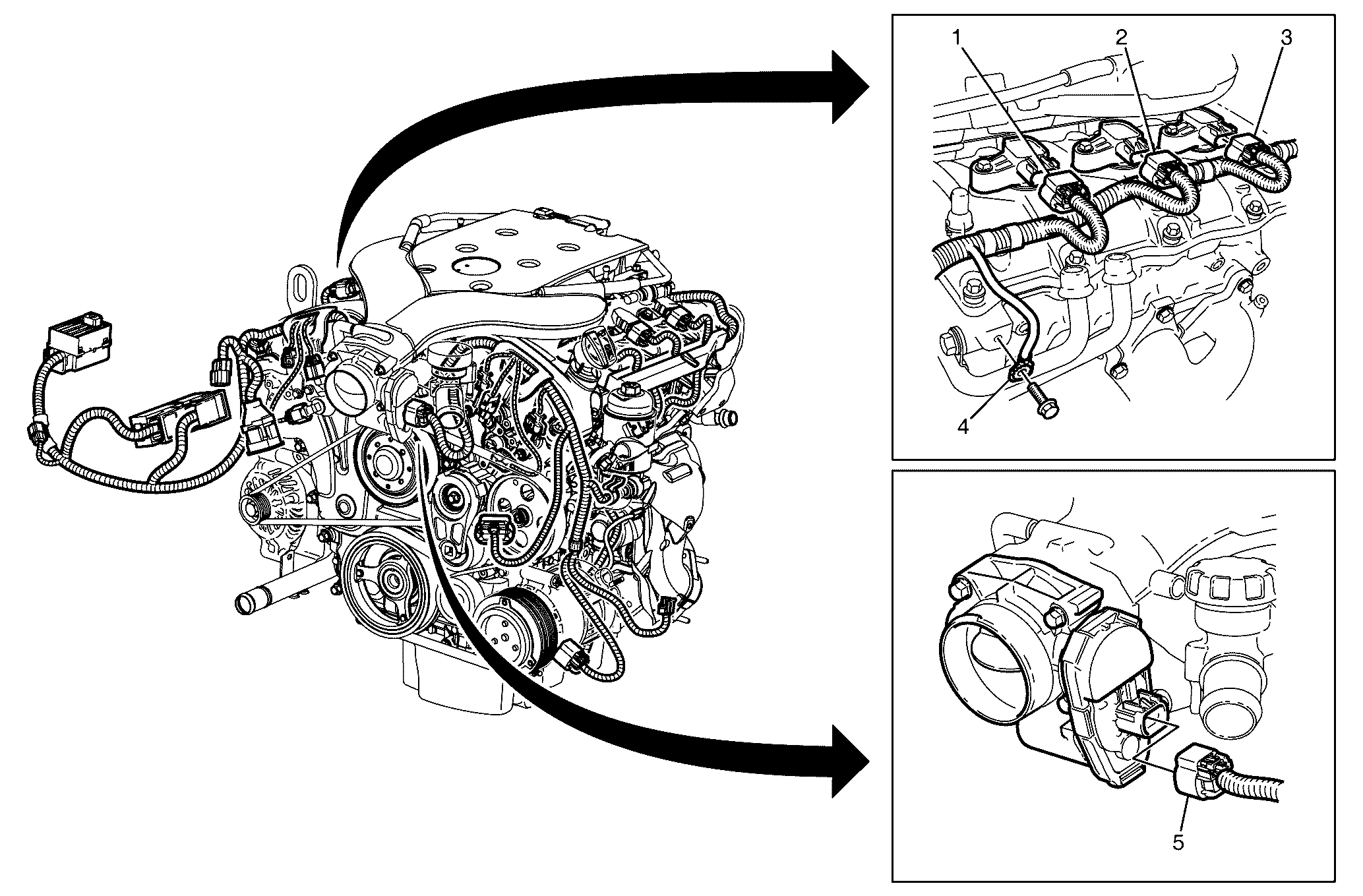 1
2
3
4
5