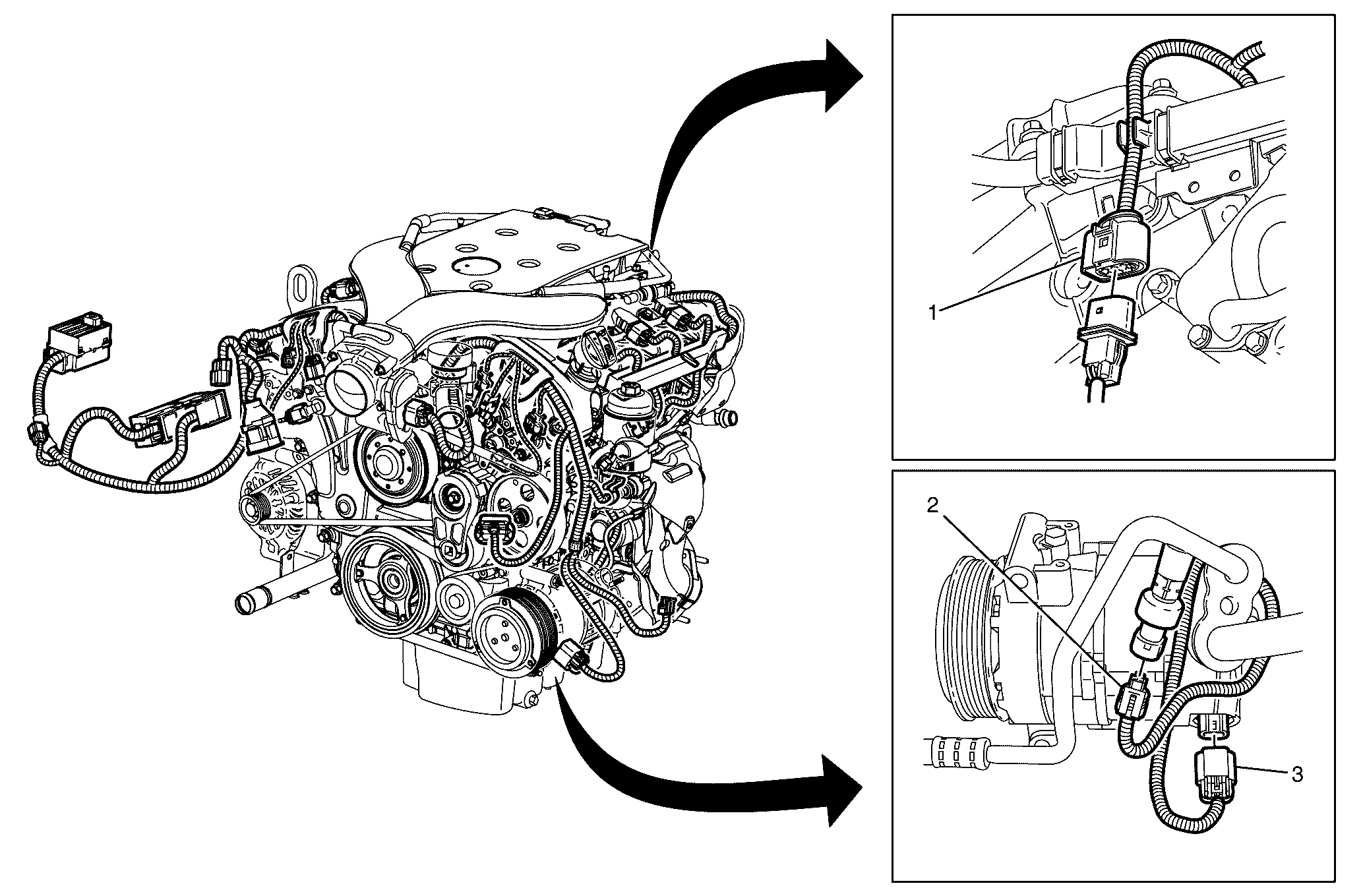 1

2

3