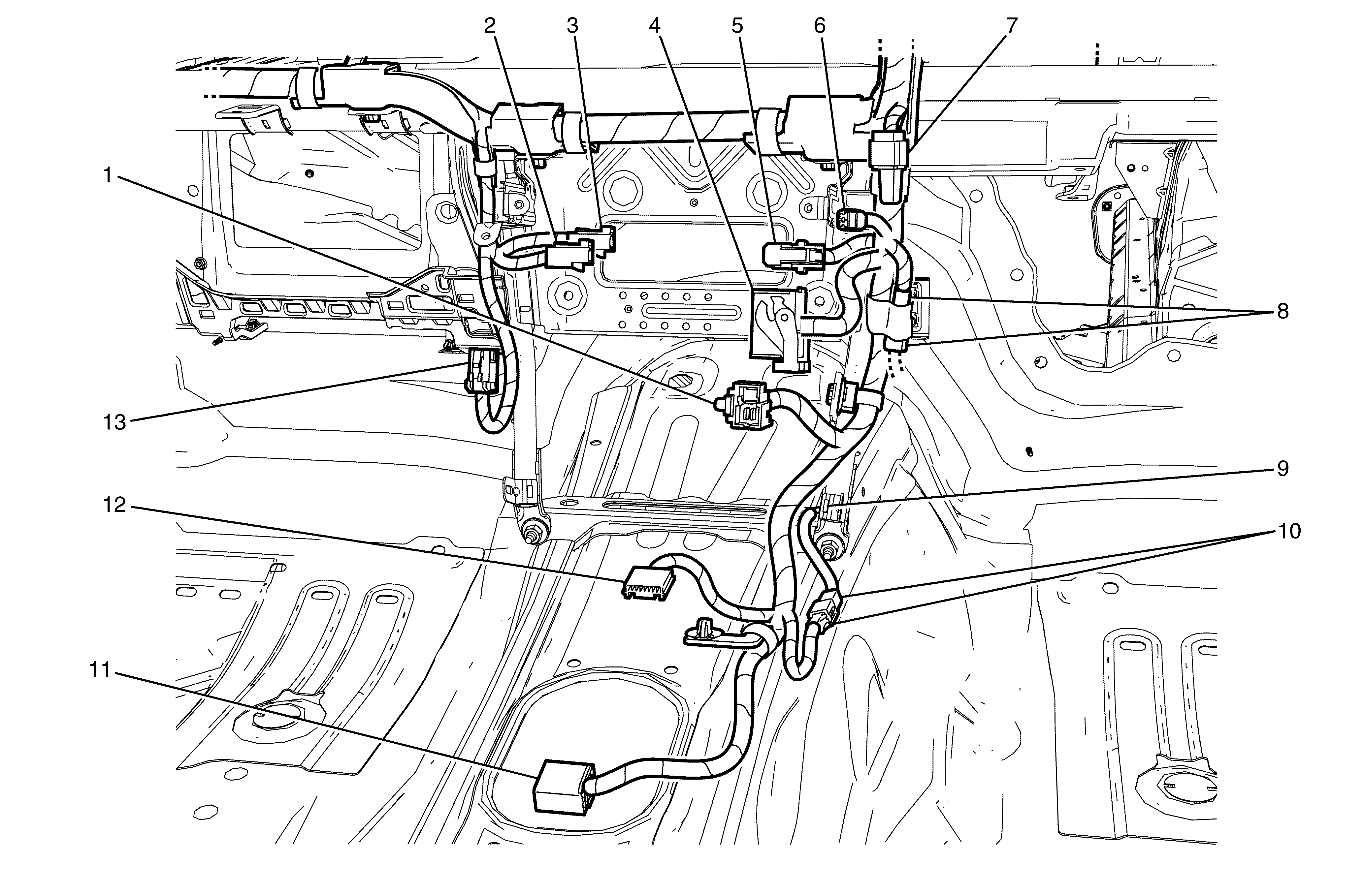 2
3
4
5
6
7
1
8
13
9
12
10
11