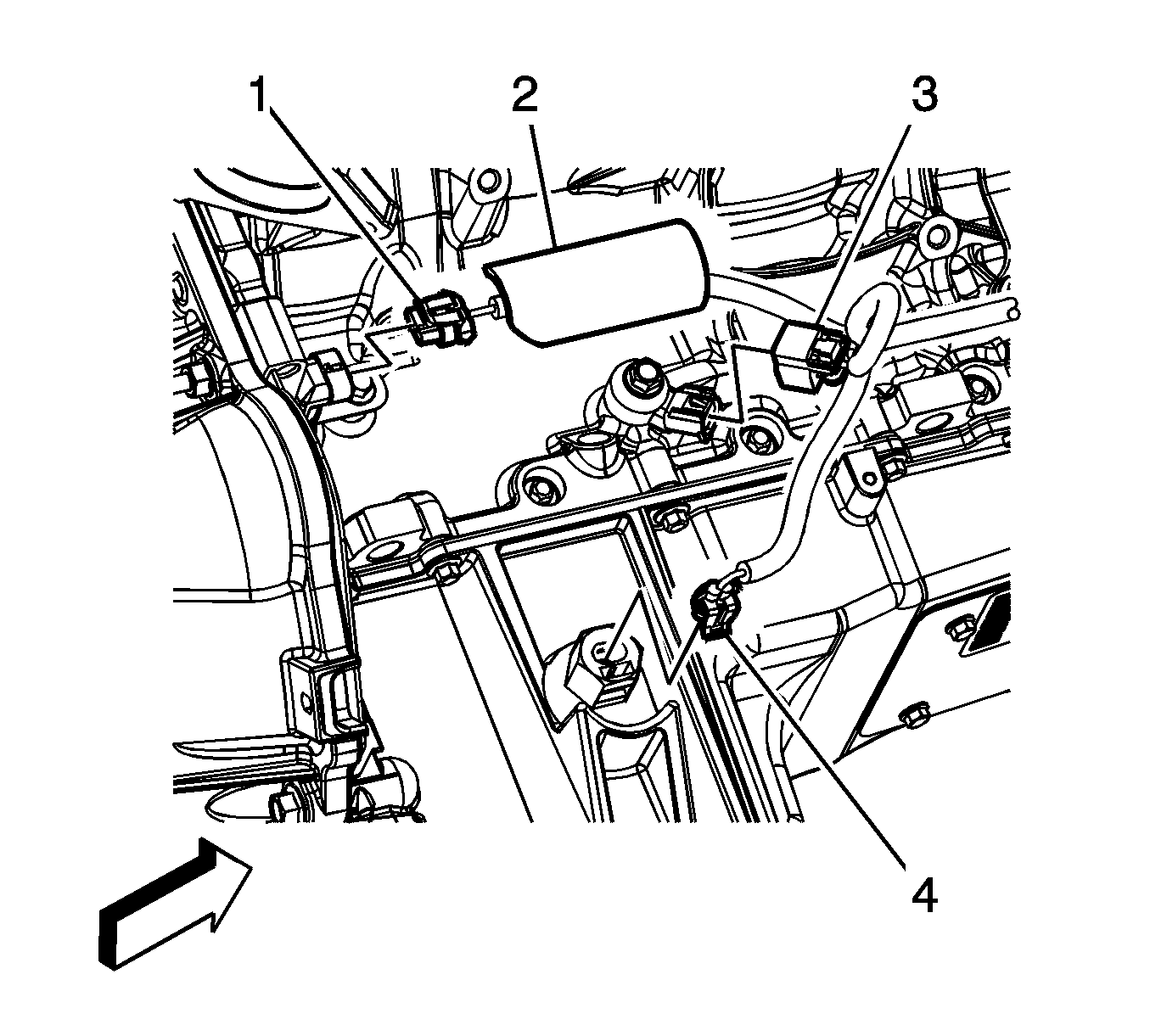 1
2
3
4