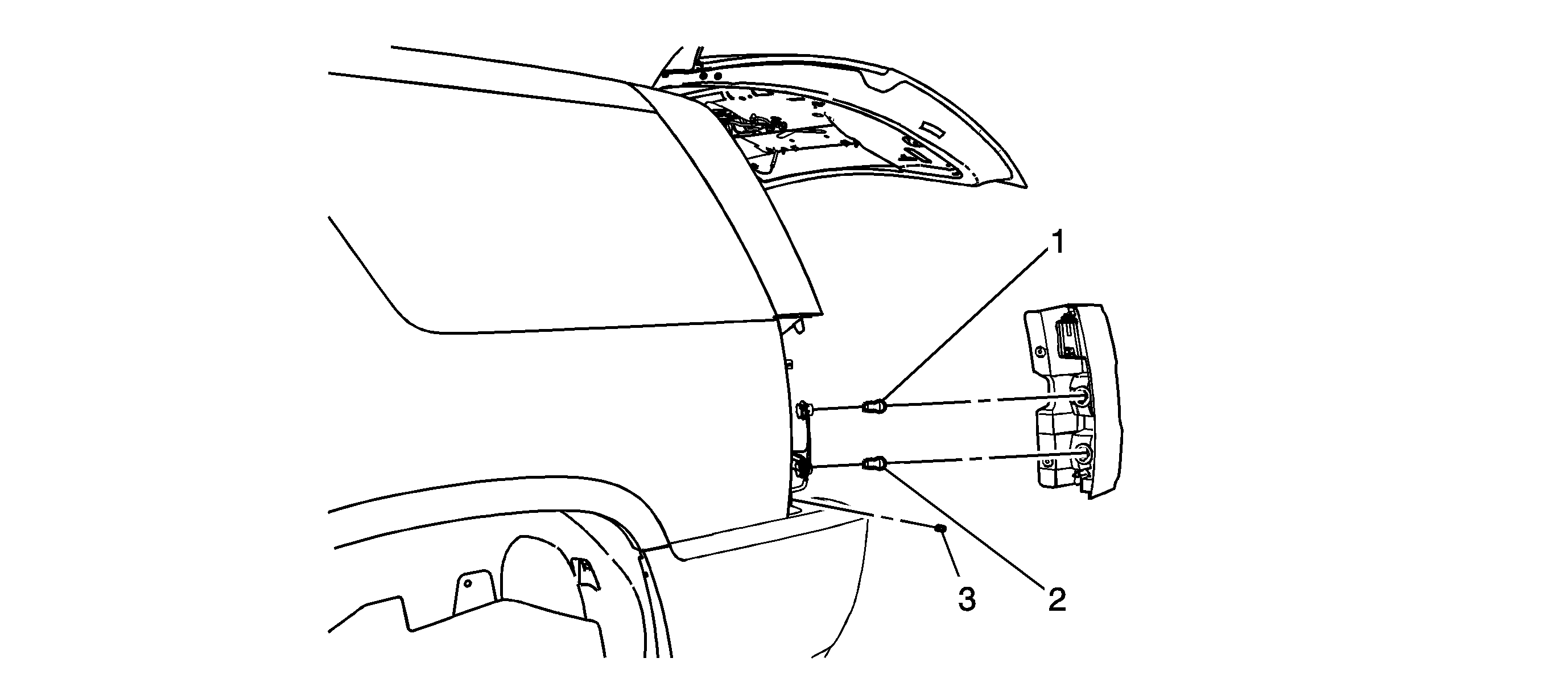 1
3
2