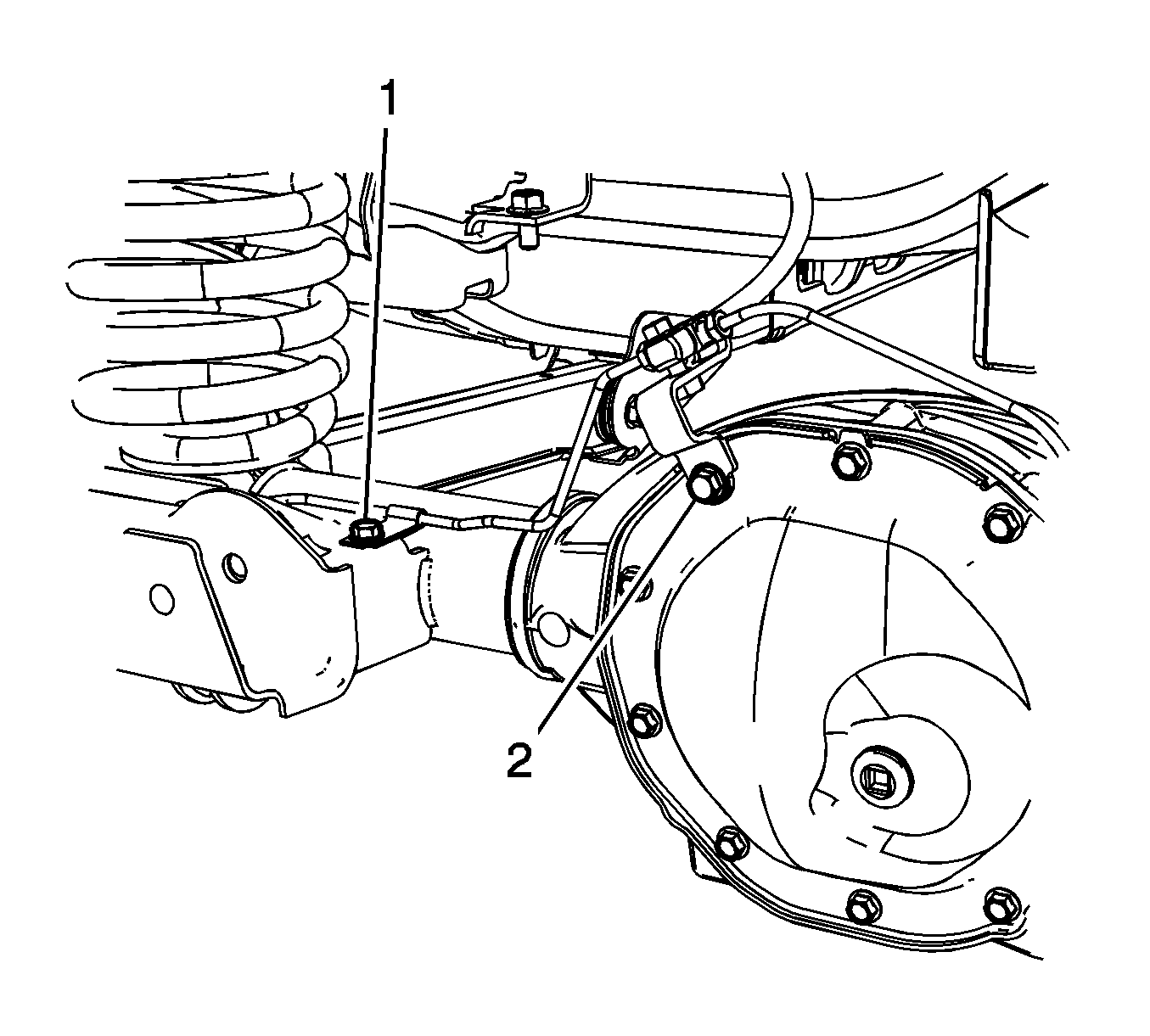 1
2