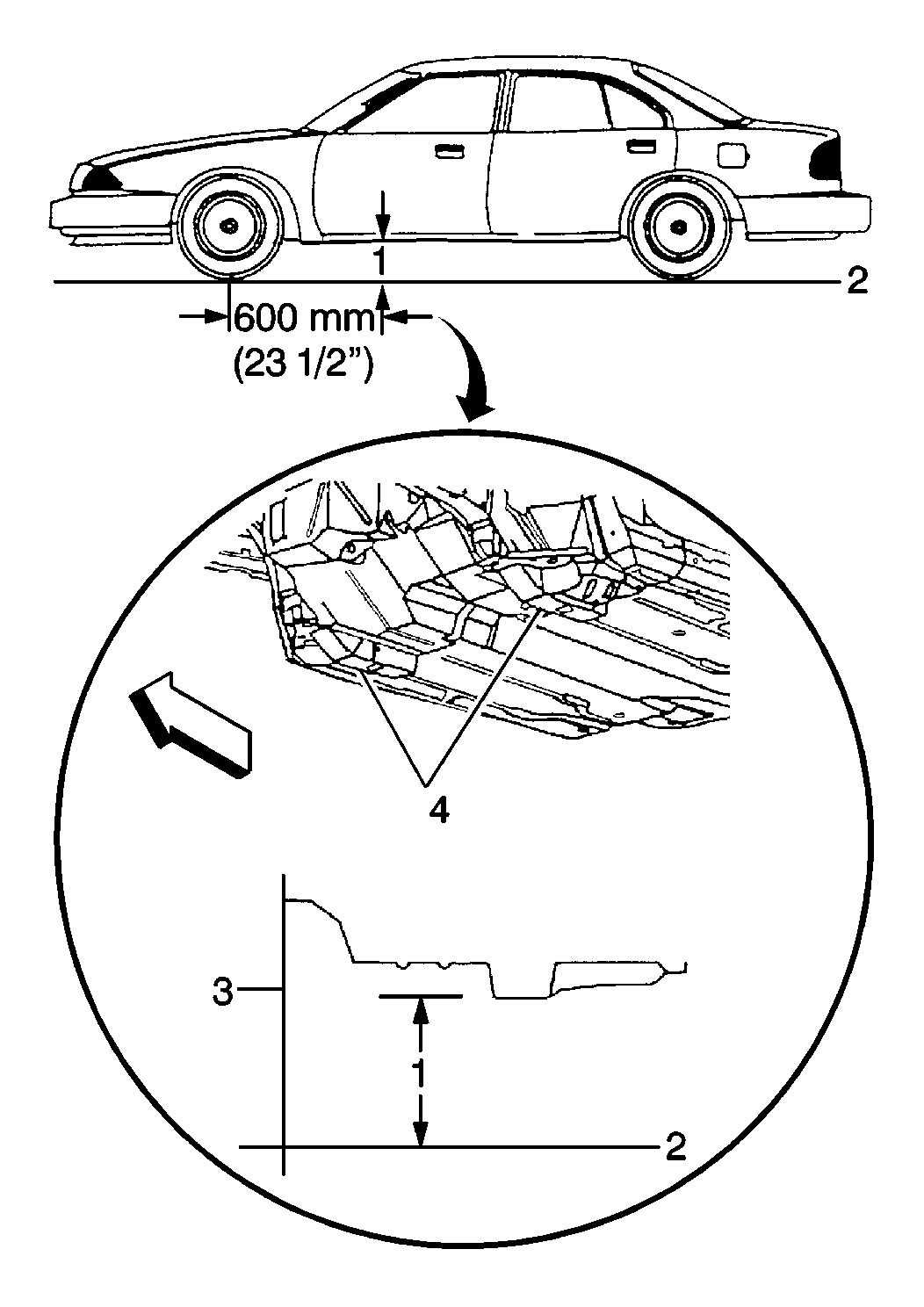 1
2
600 mm
(23 1/2")
4
3
1
2