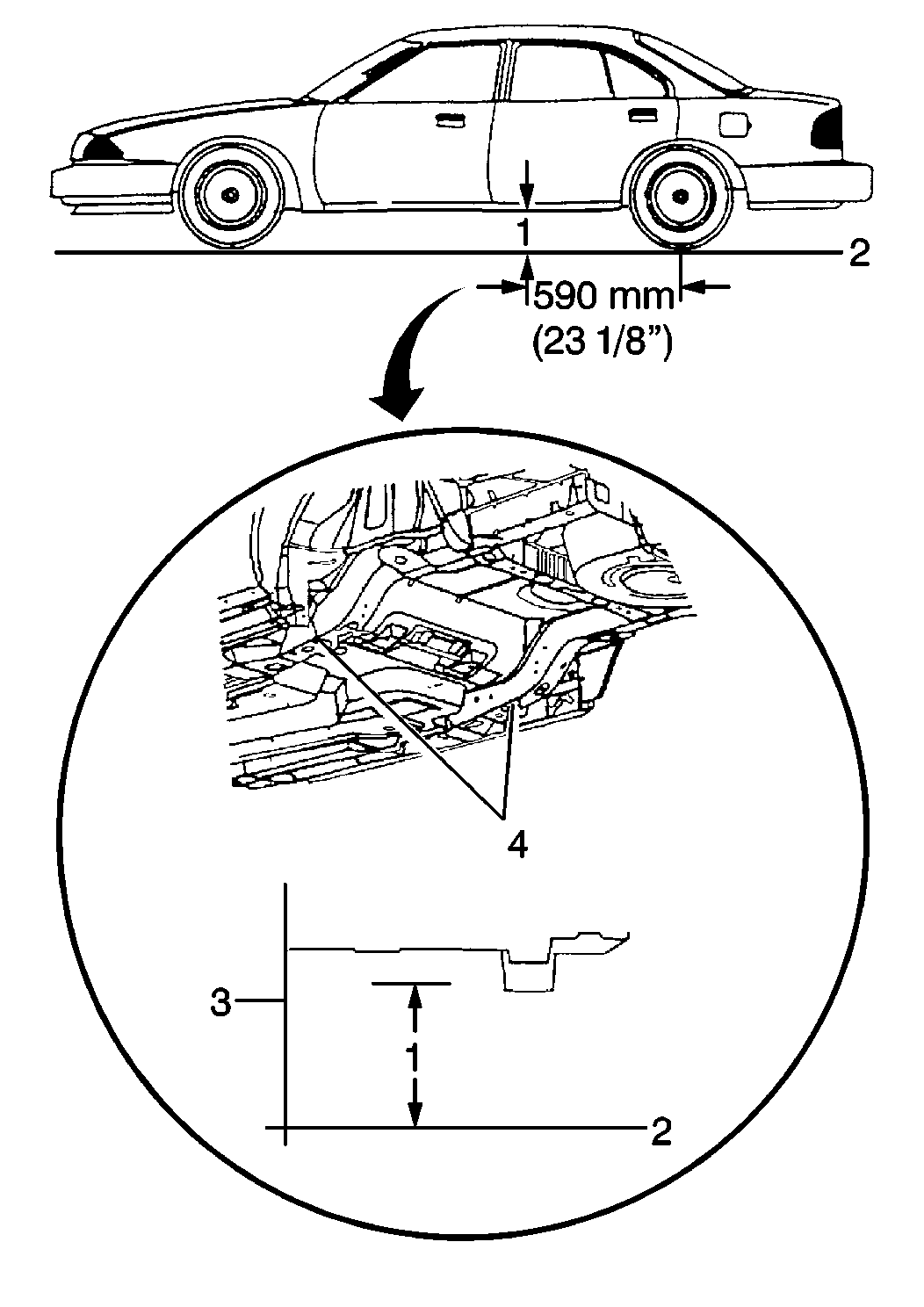 1
2
590 mm
(23 1/8")
4
3
1
2