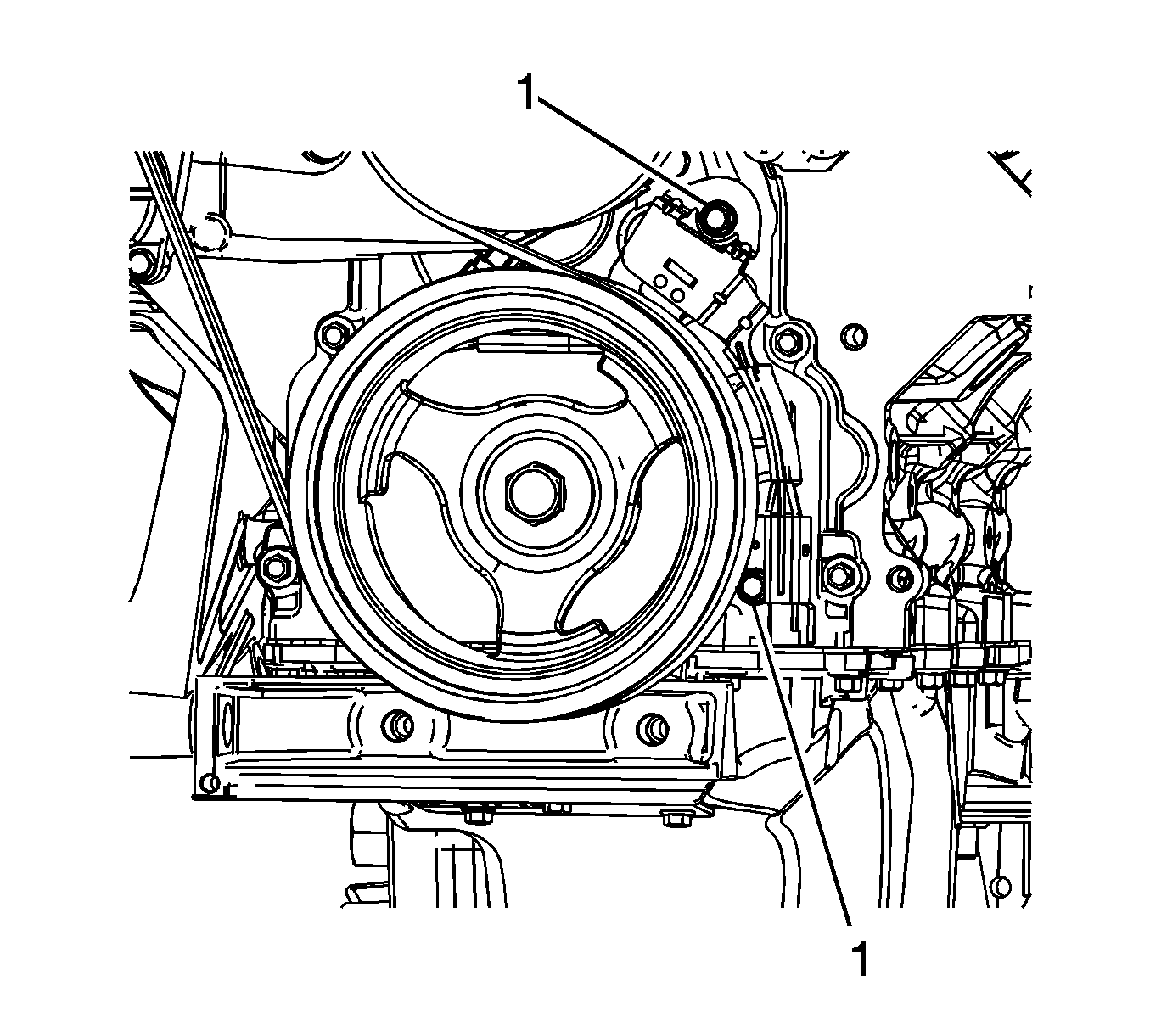 1

1