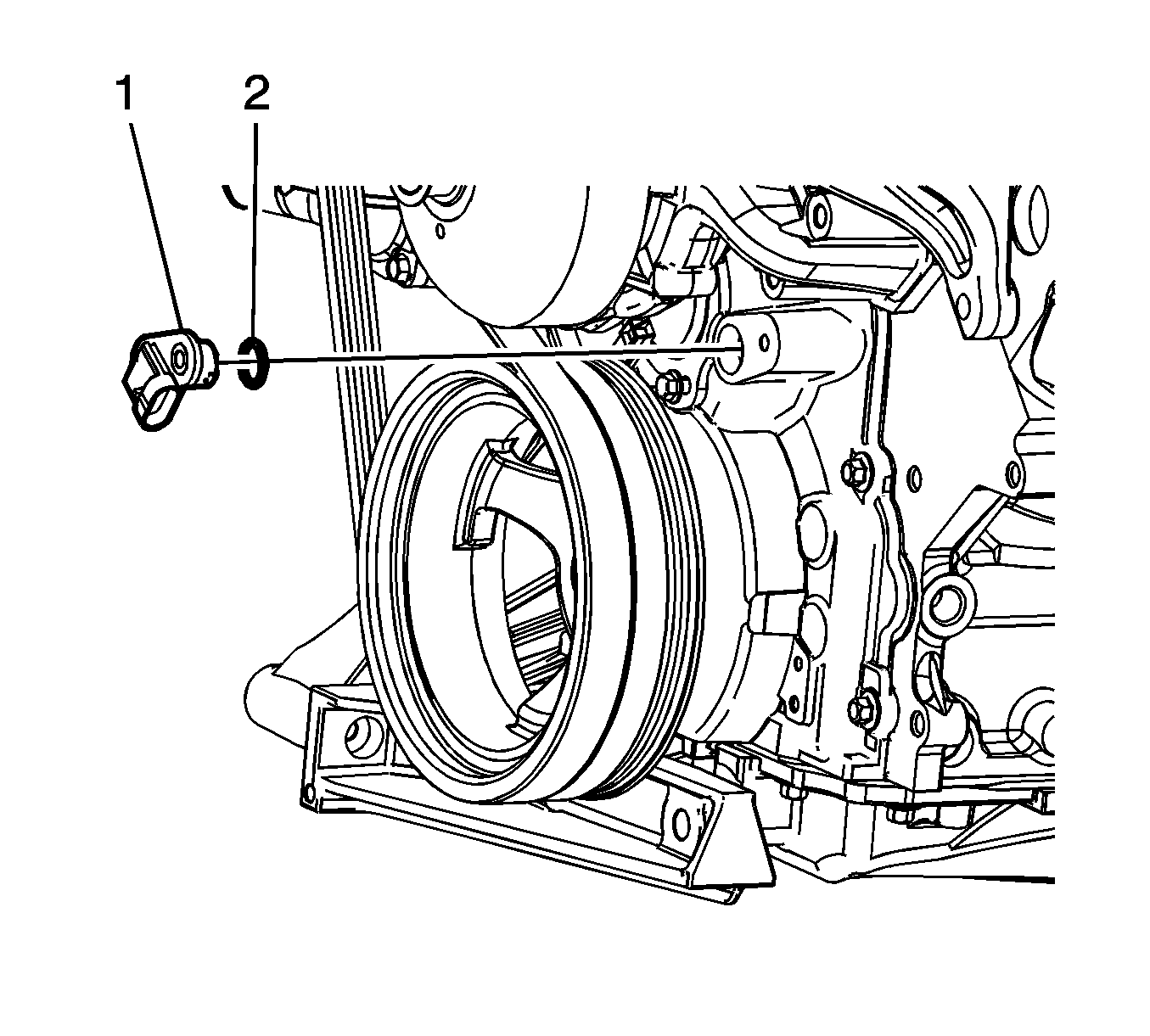 1
2