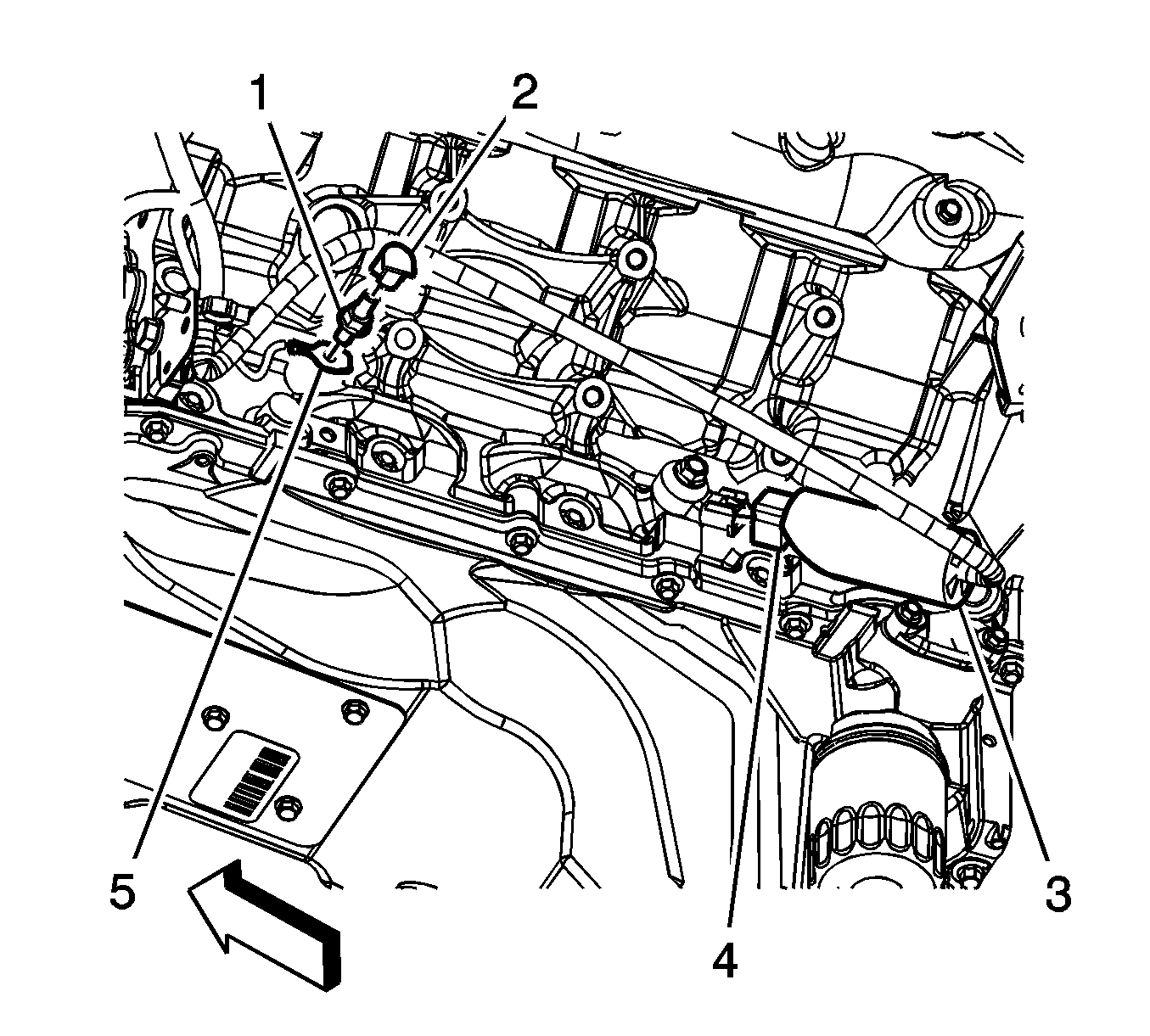 1
2
5
4
3