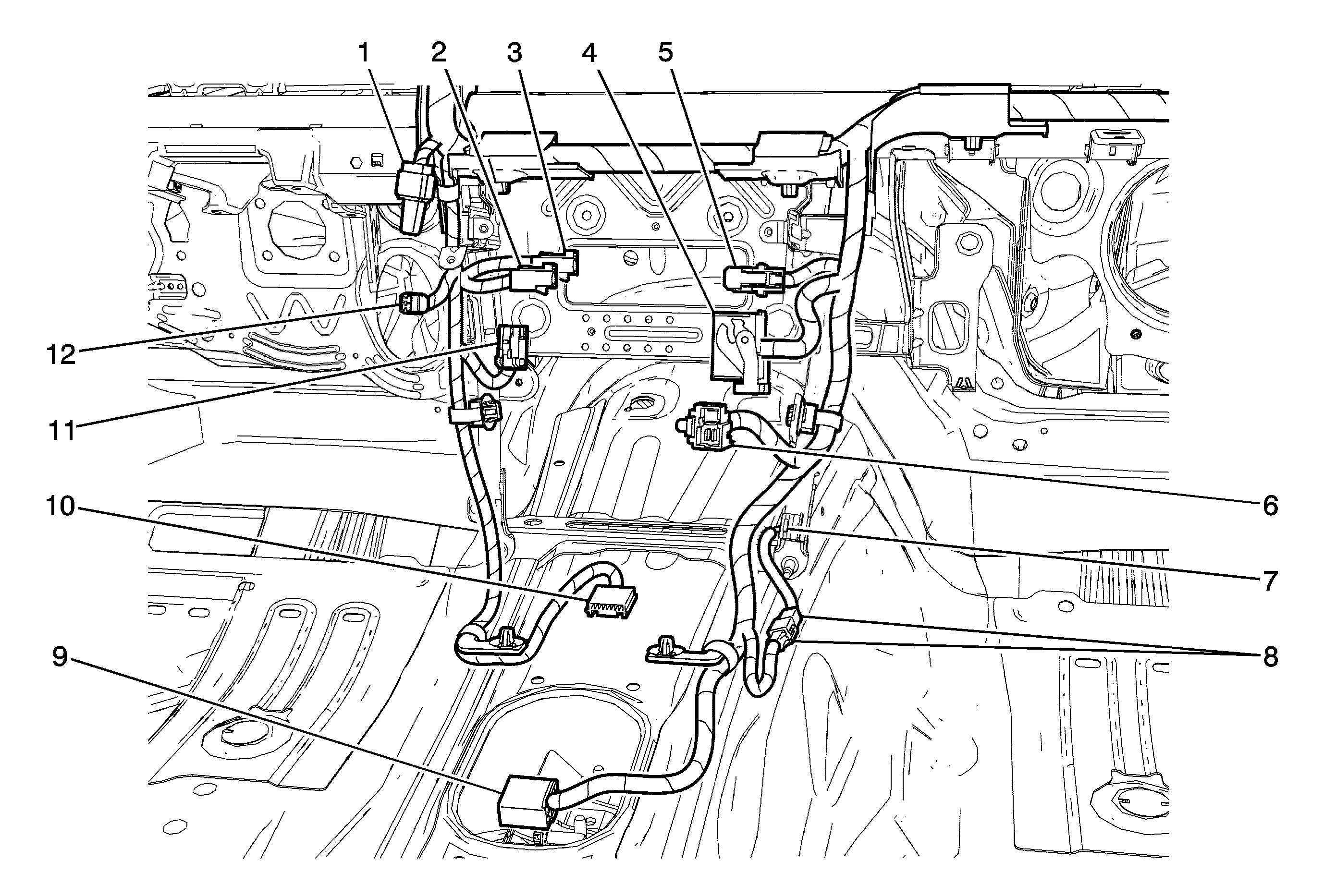 1
2
3
4
5
12
11
6
10
7
8
9