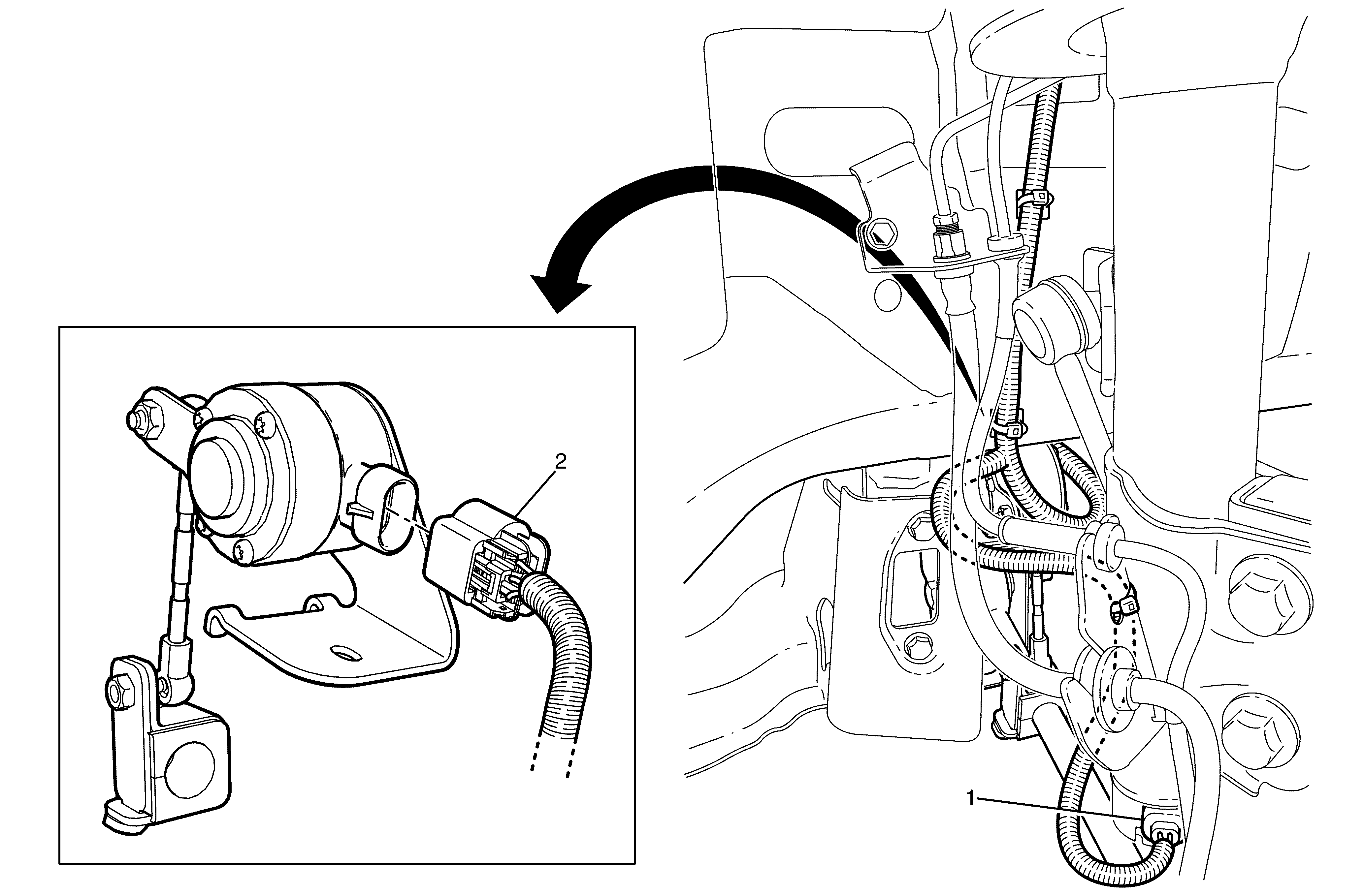 2

1