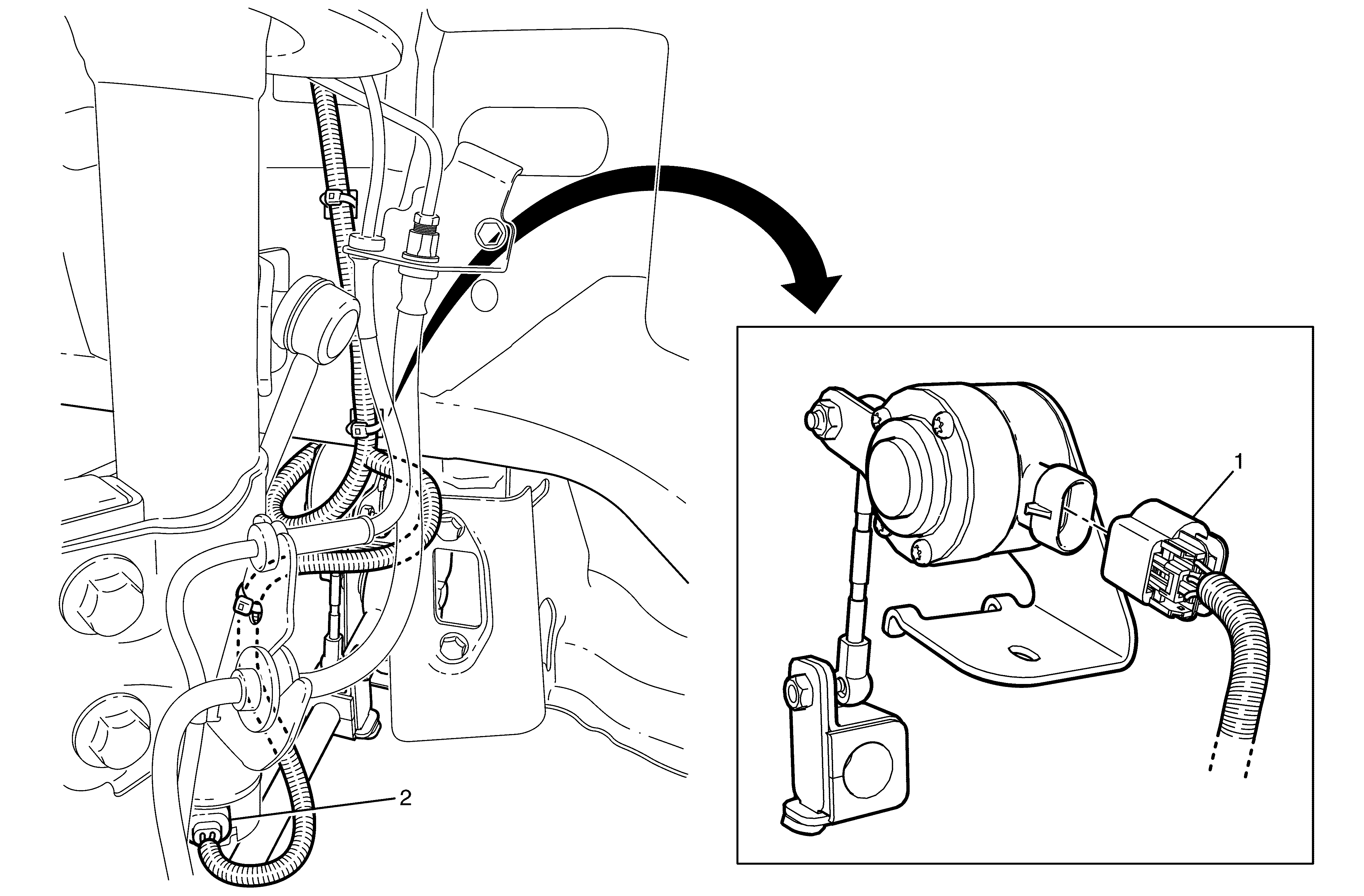 1
2