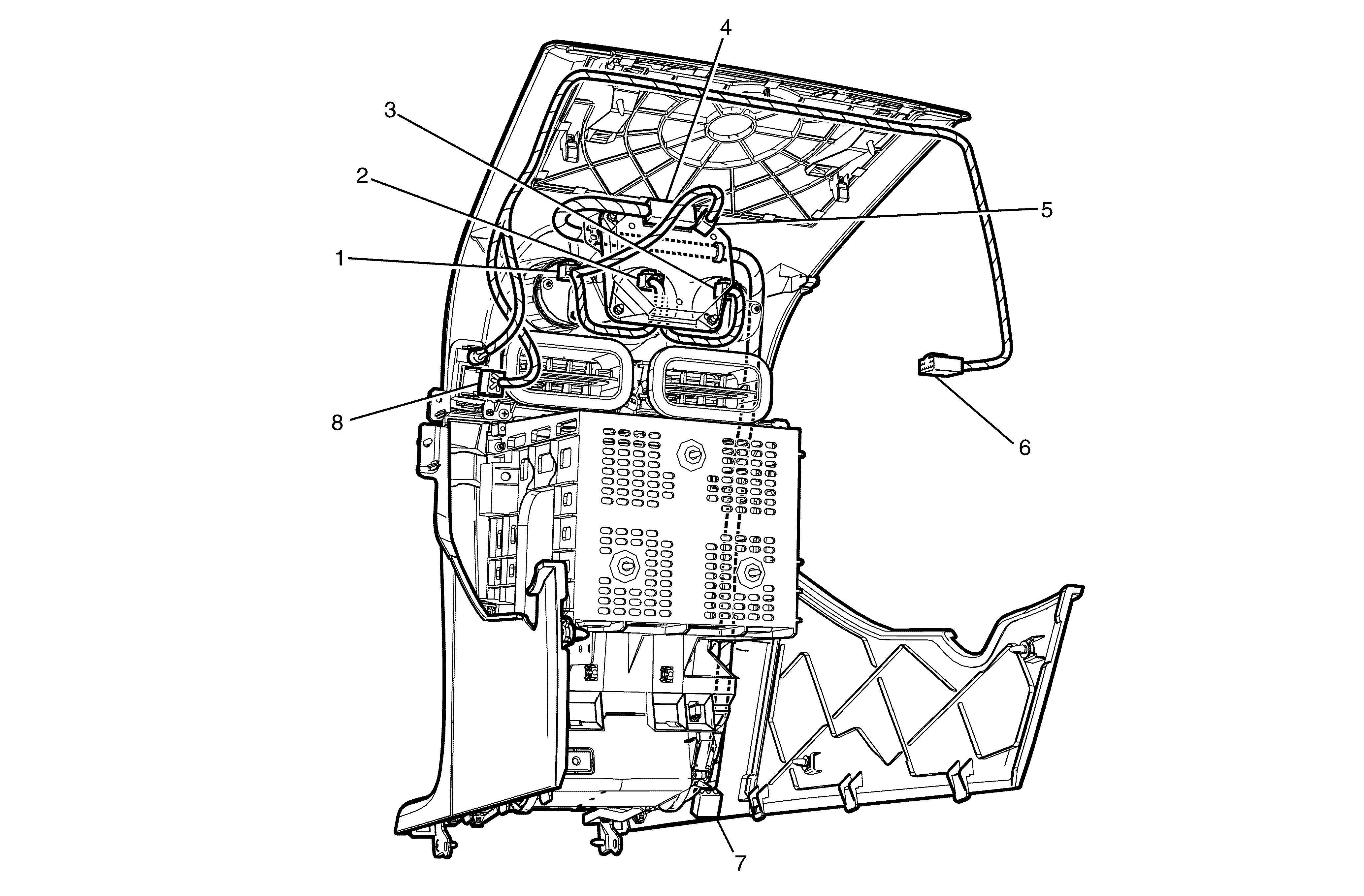 4
3
2
5
1
8
6
7