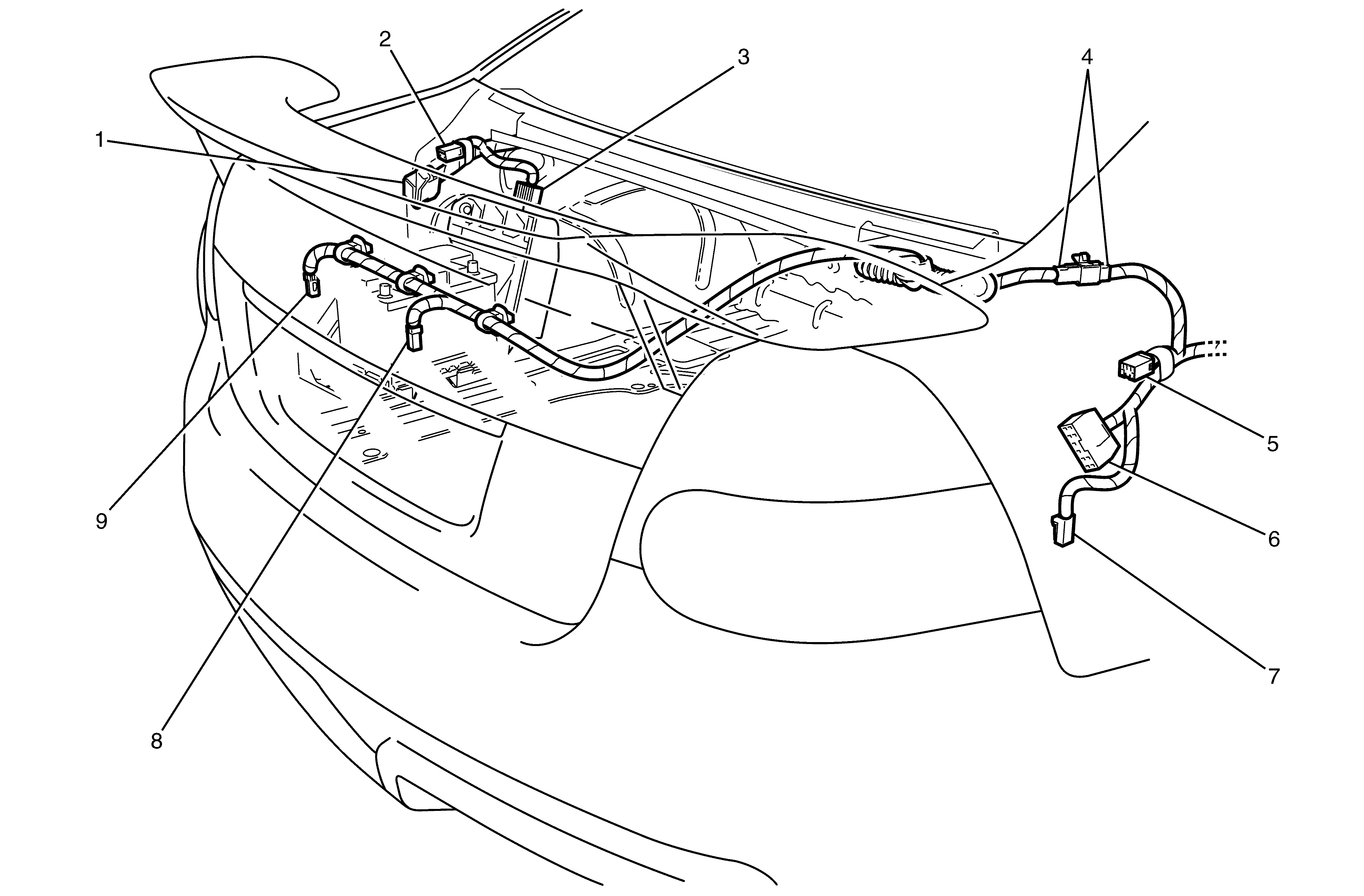 2
3
4
1
5
6
9
7
8