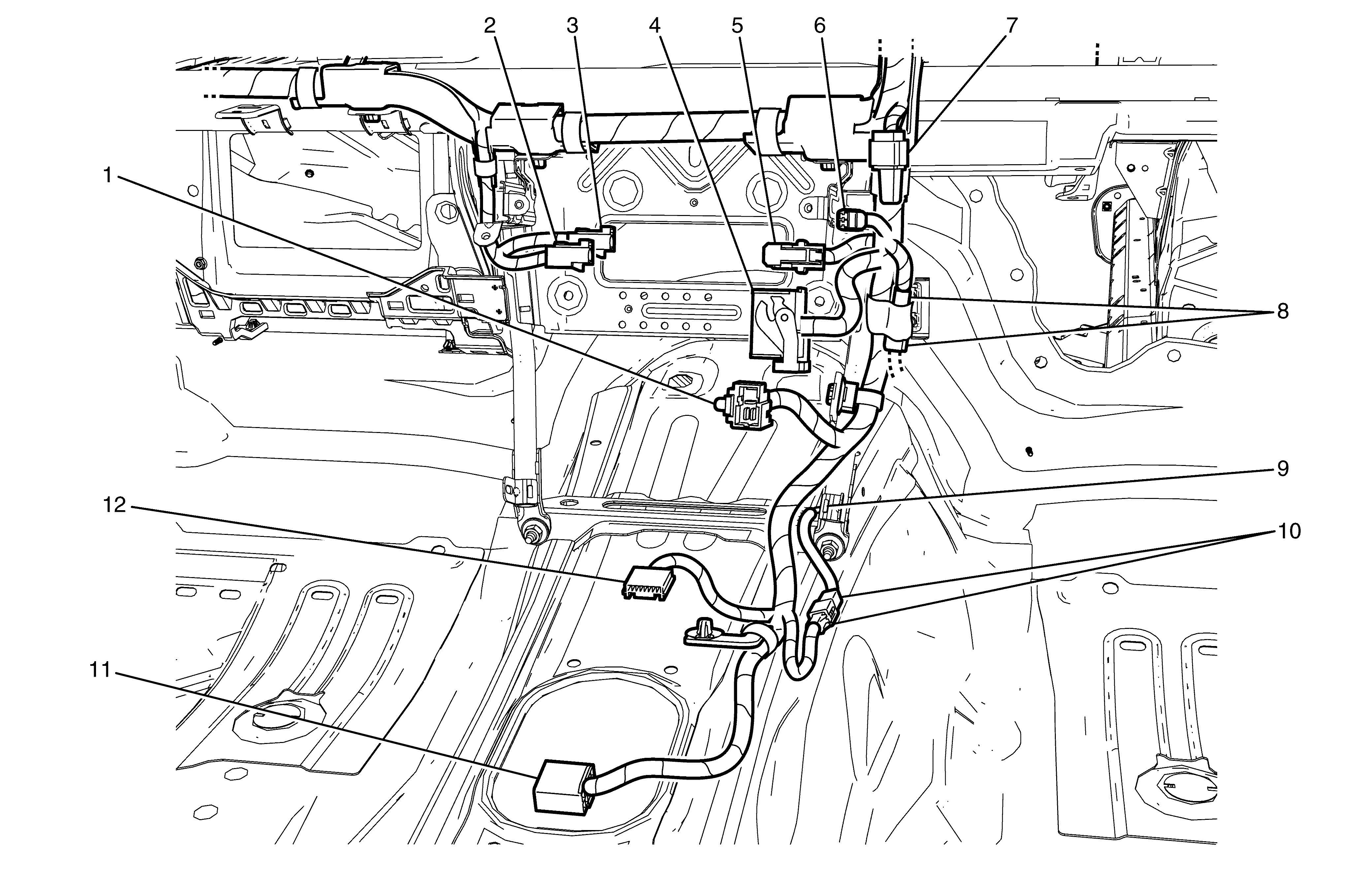 2
3
4
5
6
7
1
8
9
12
10
11