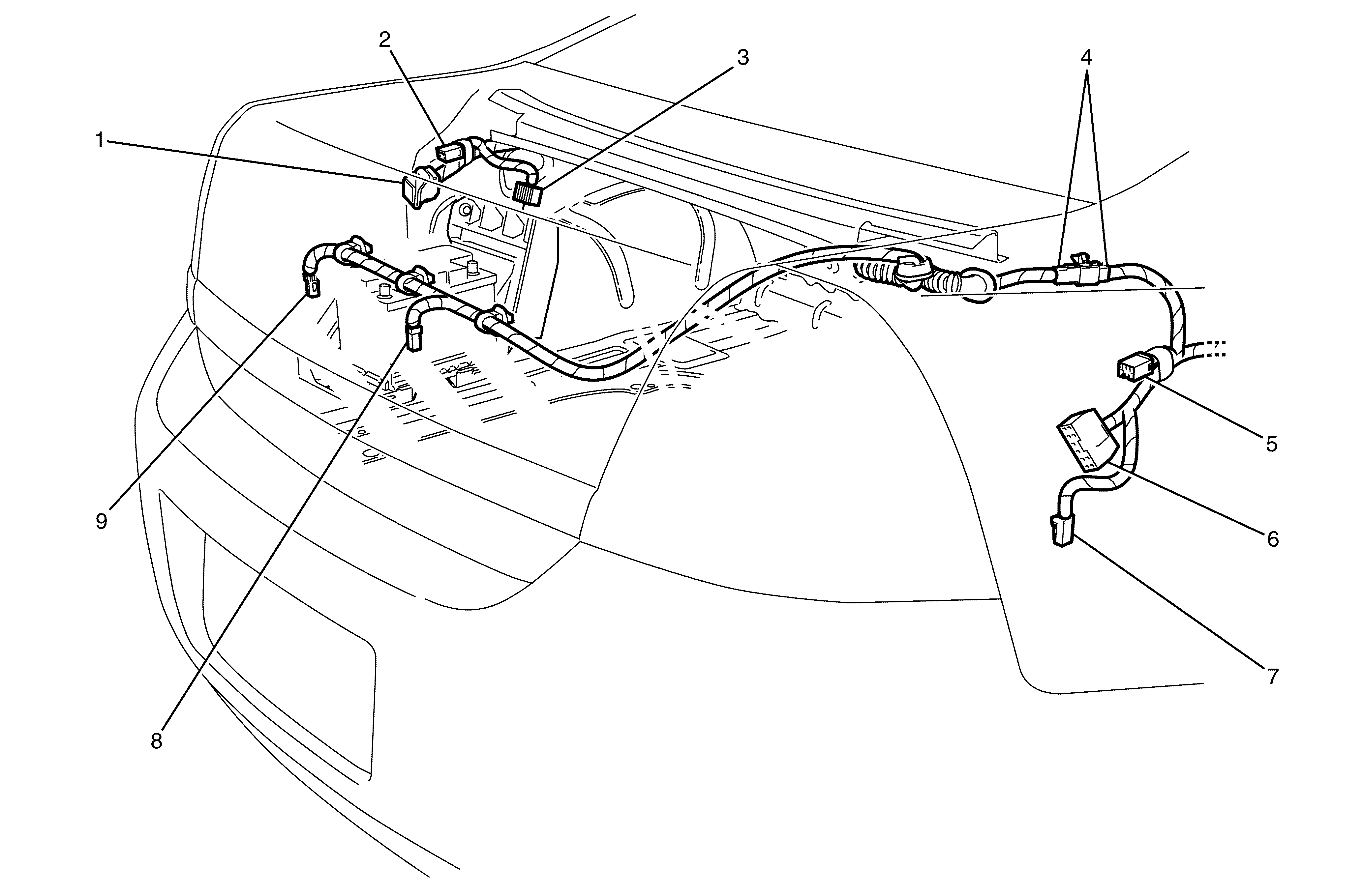 2
3
4
1
5
6
7
9
8