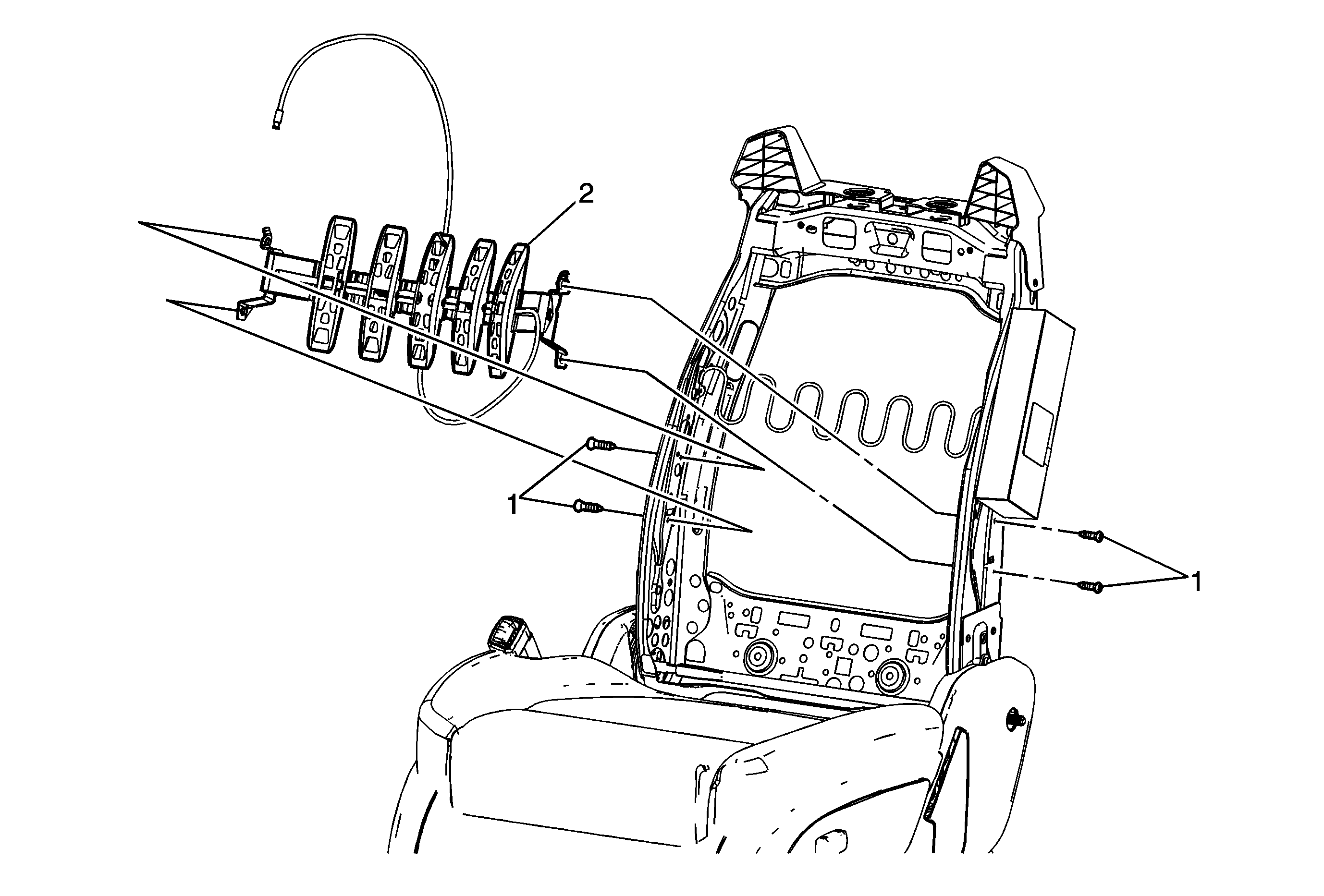 2
1
1