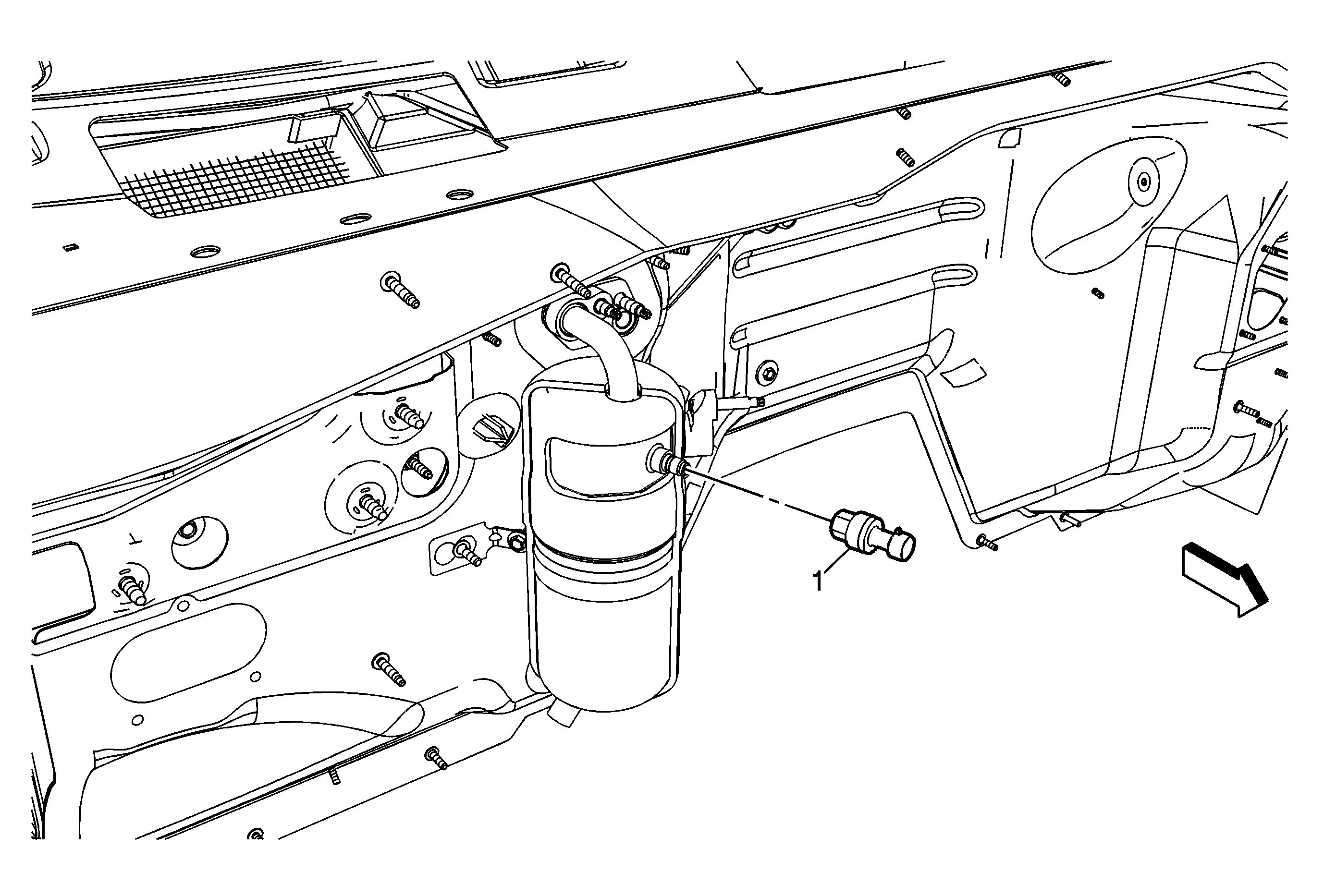 1