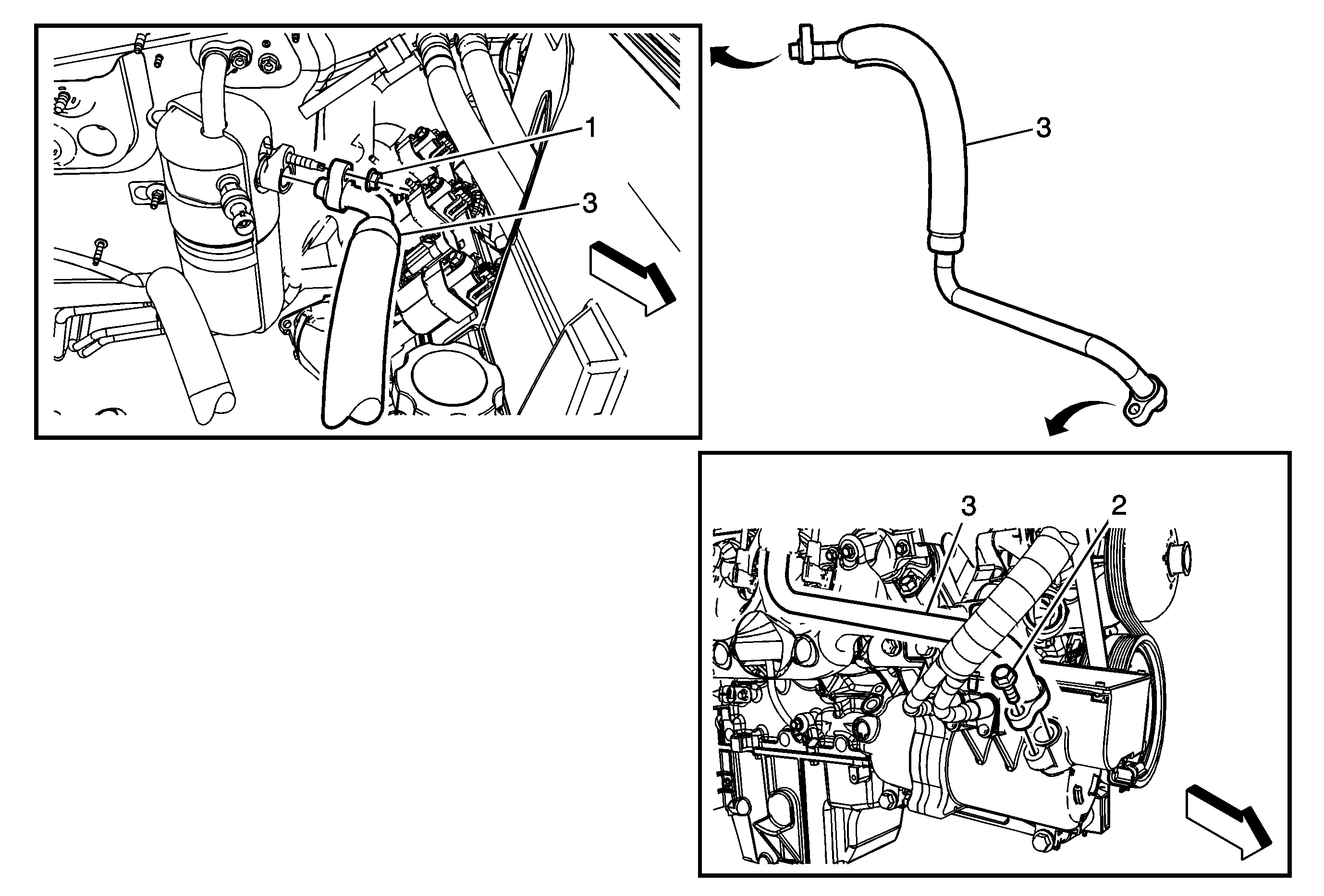 1
3
3
3
2