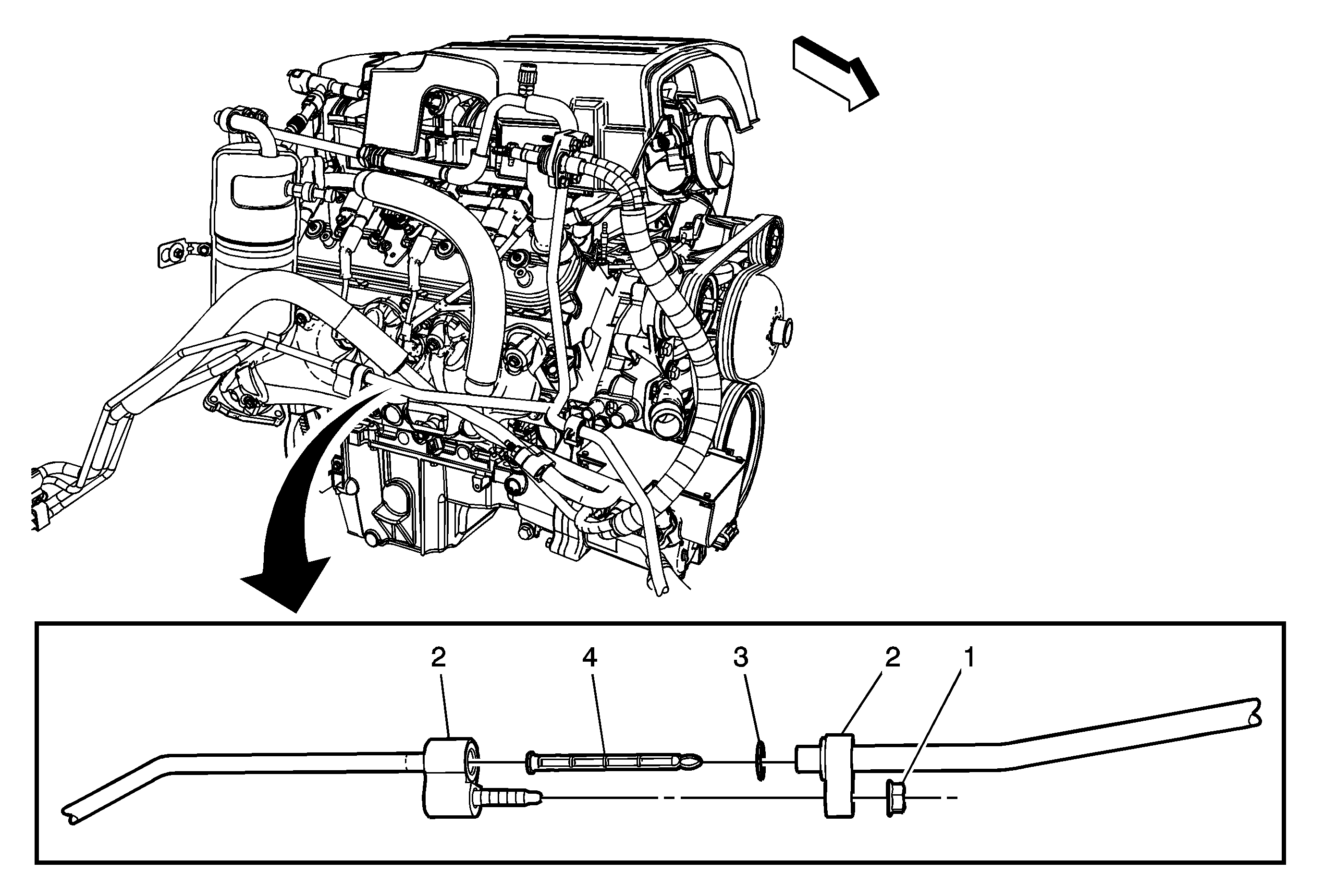 2 4 3 2 1