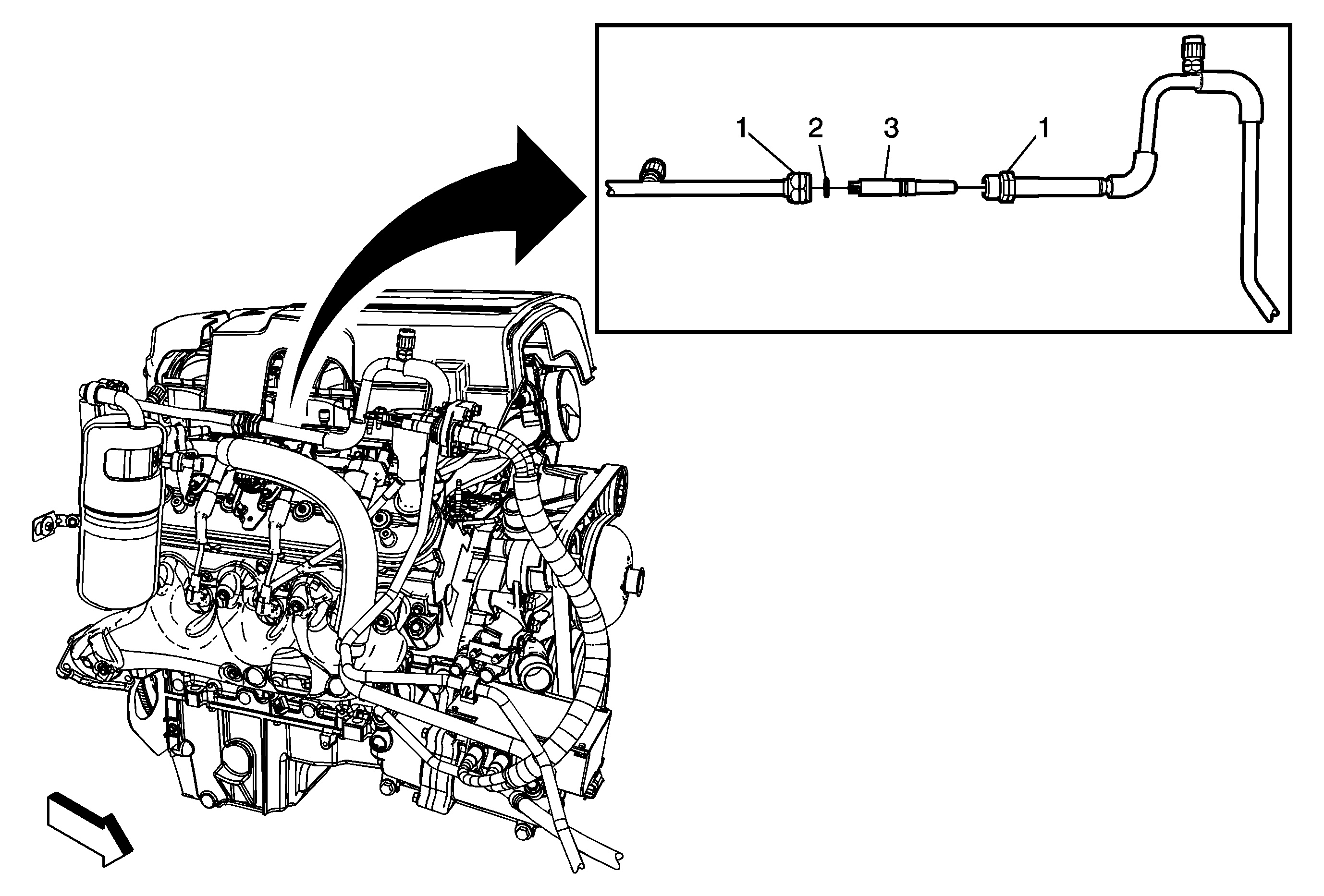 1 2 3 1