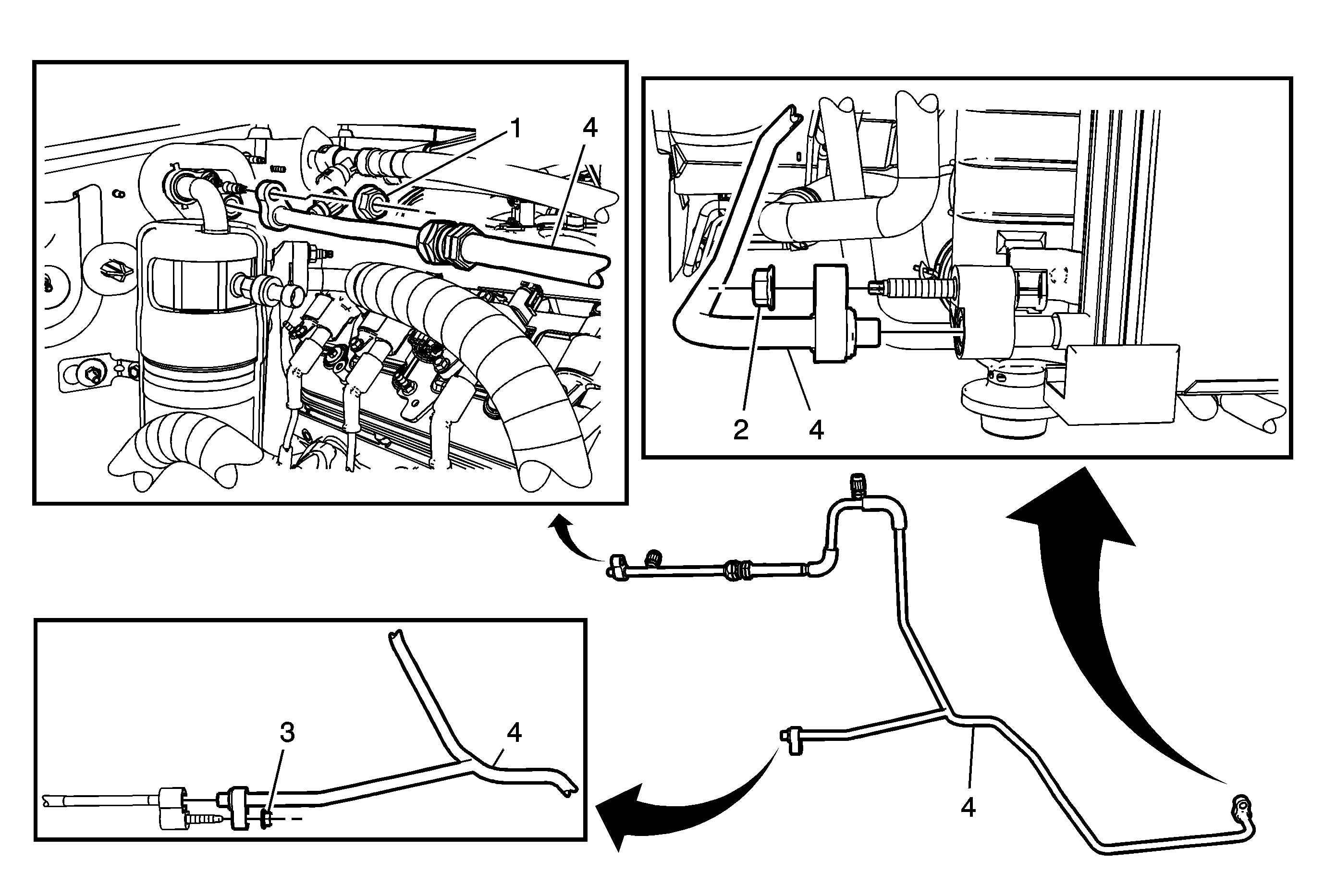 1
4
2
4
3
4
4