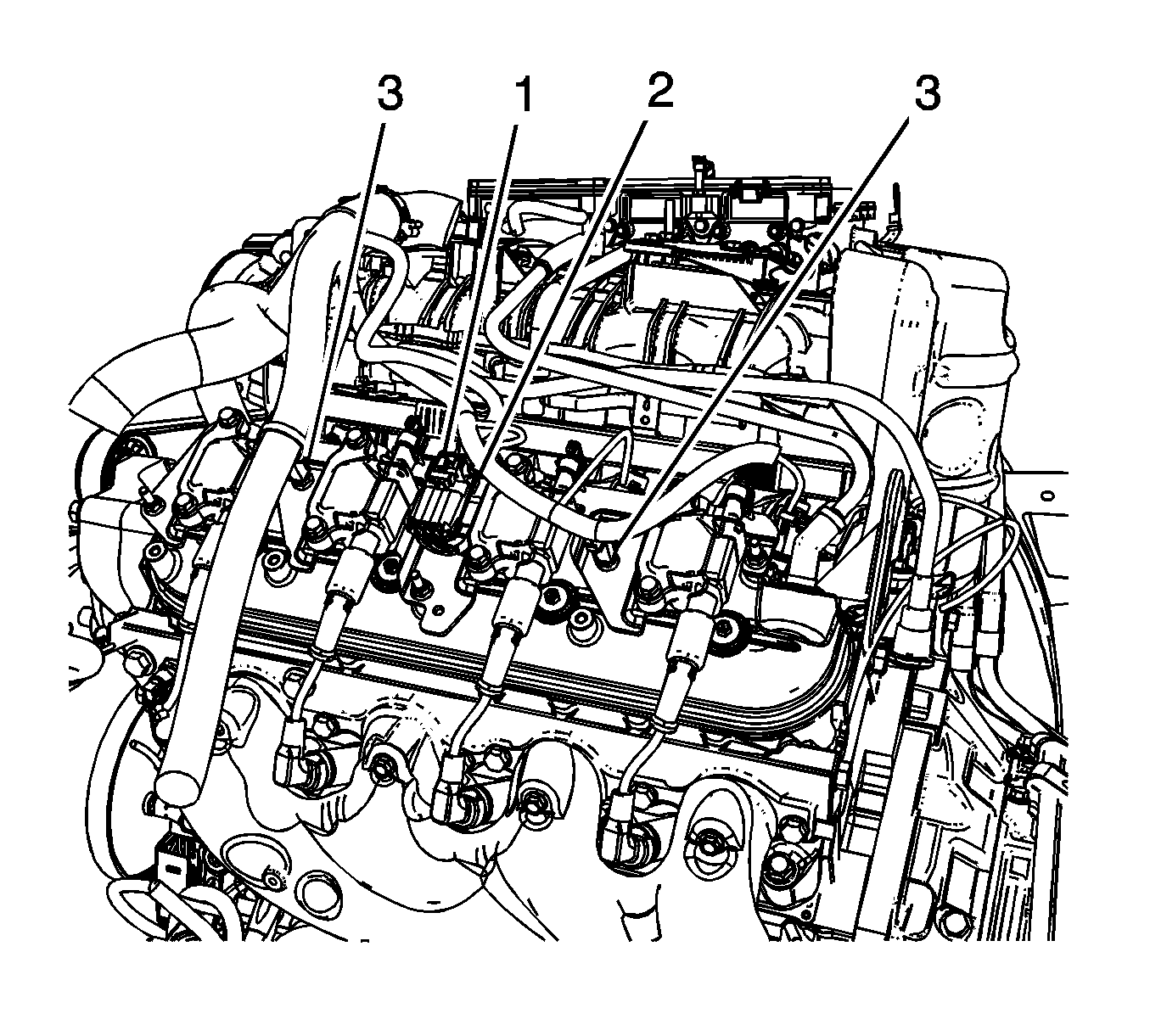 3 1 2 3