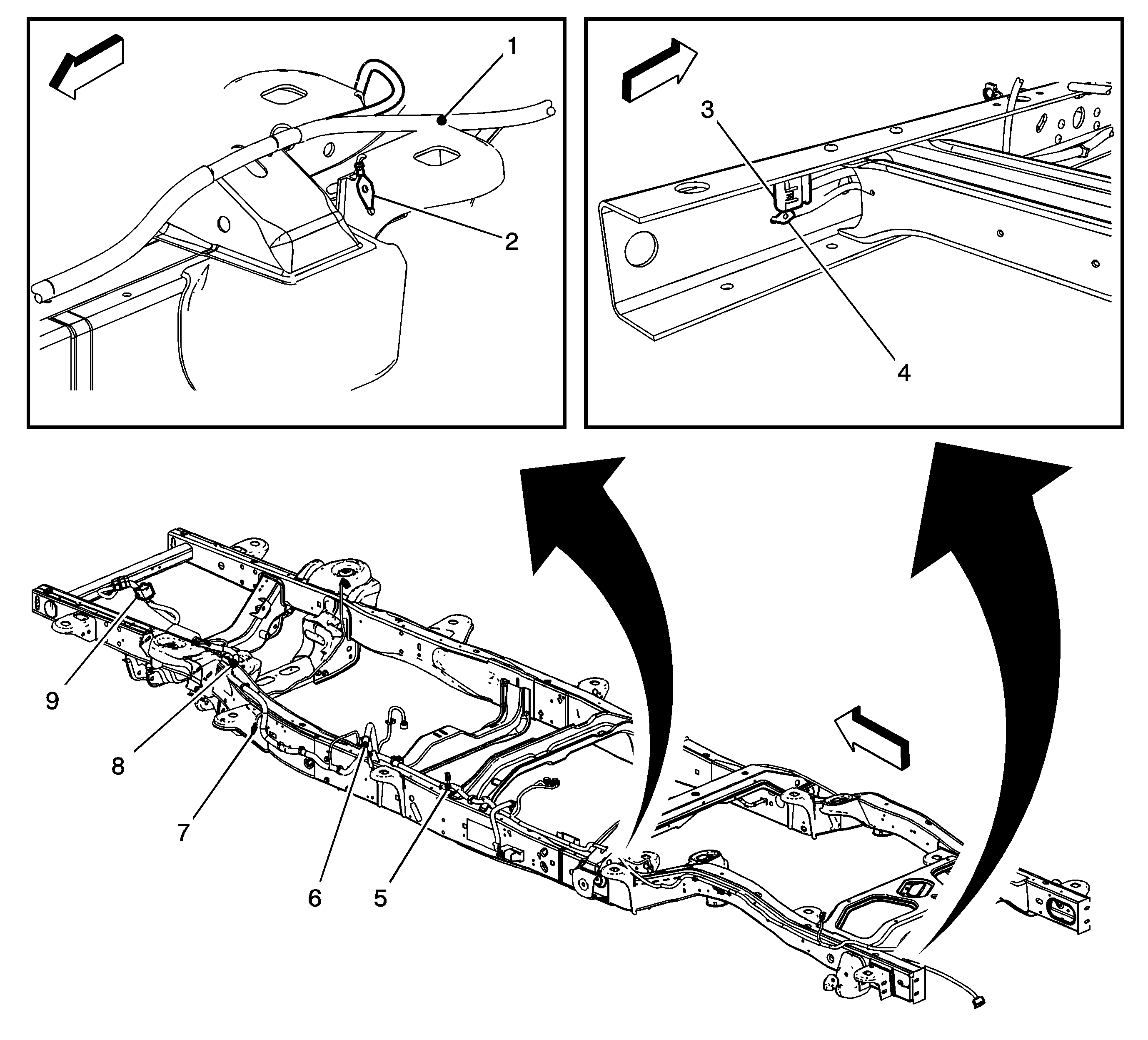 1
2
3
4
9
8
7
6
5