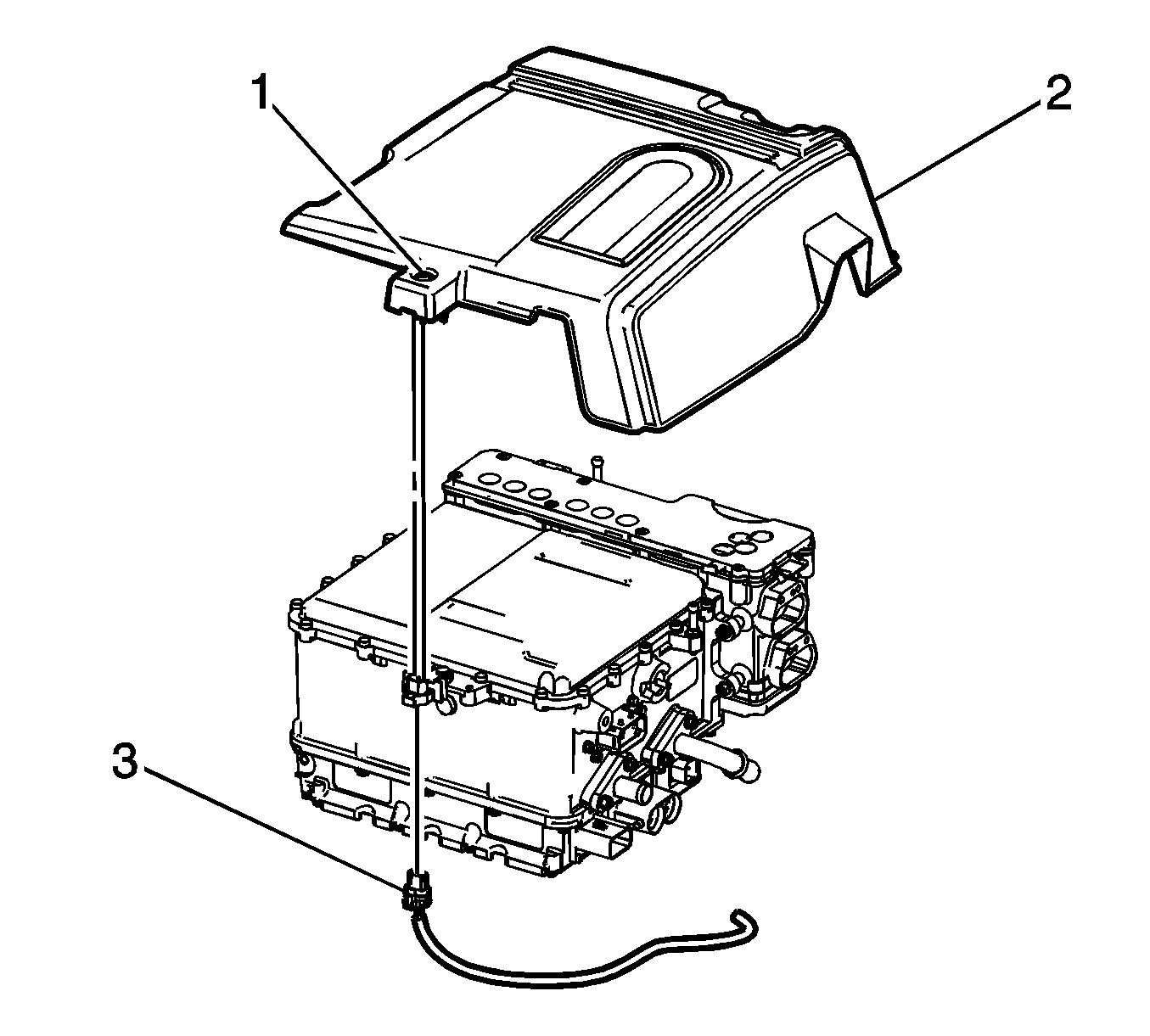 1
2
3