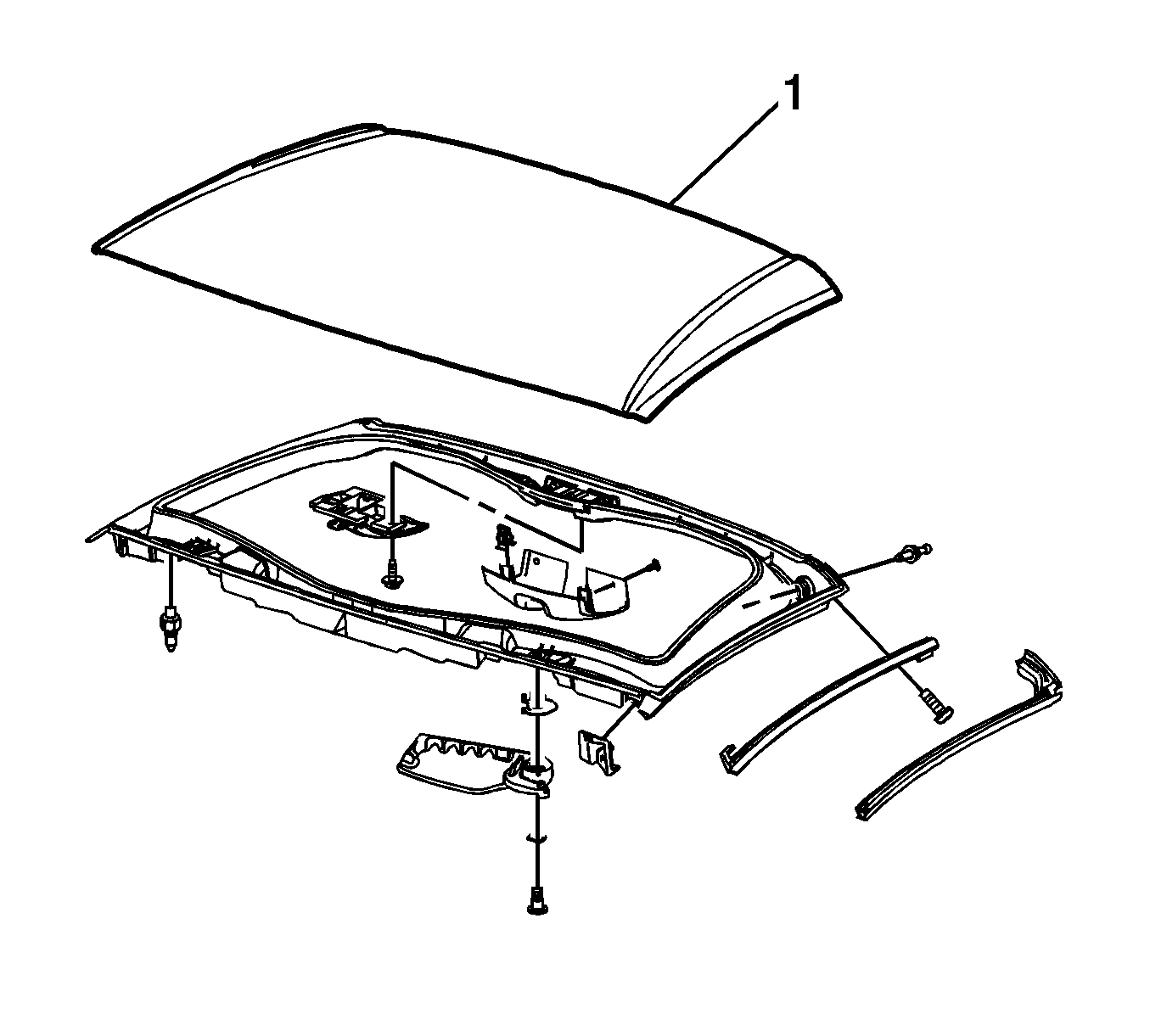 1