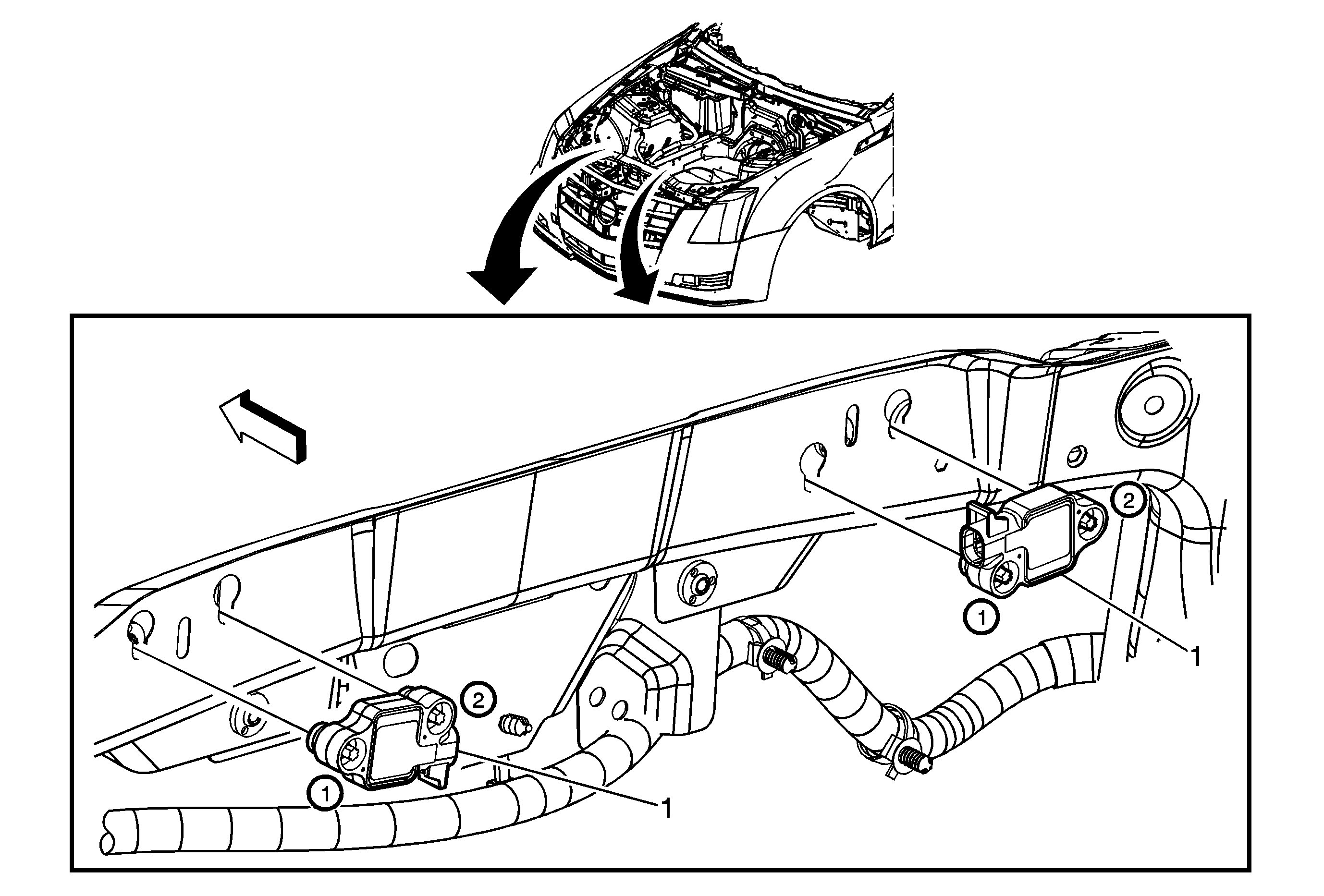 2
1
1
2
1
1