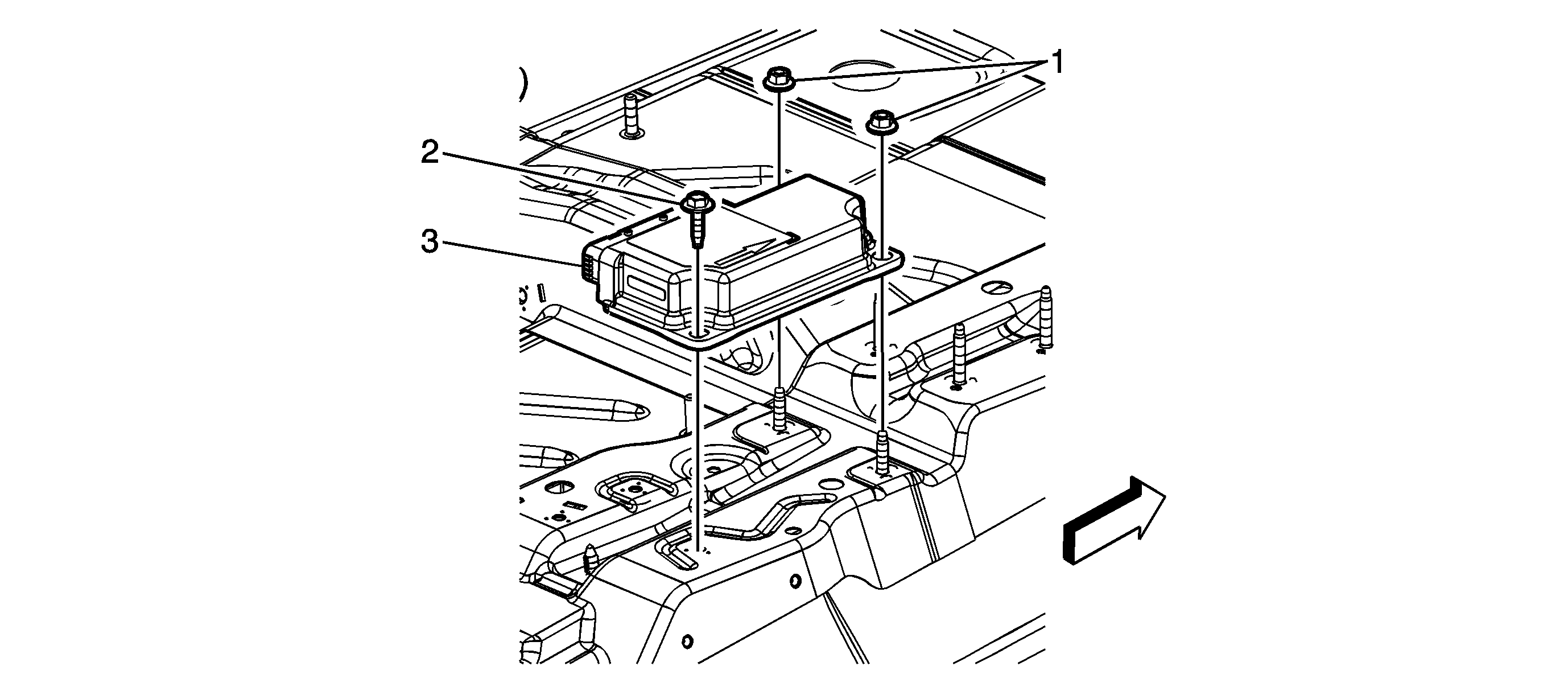 1
2
3